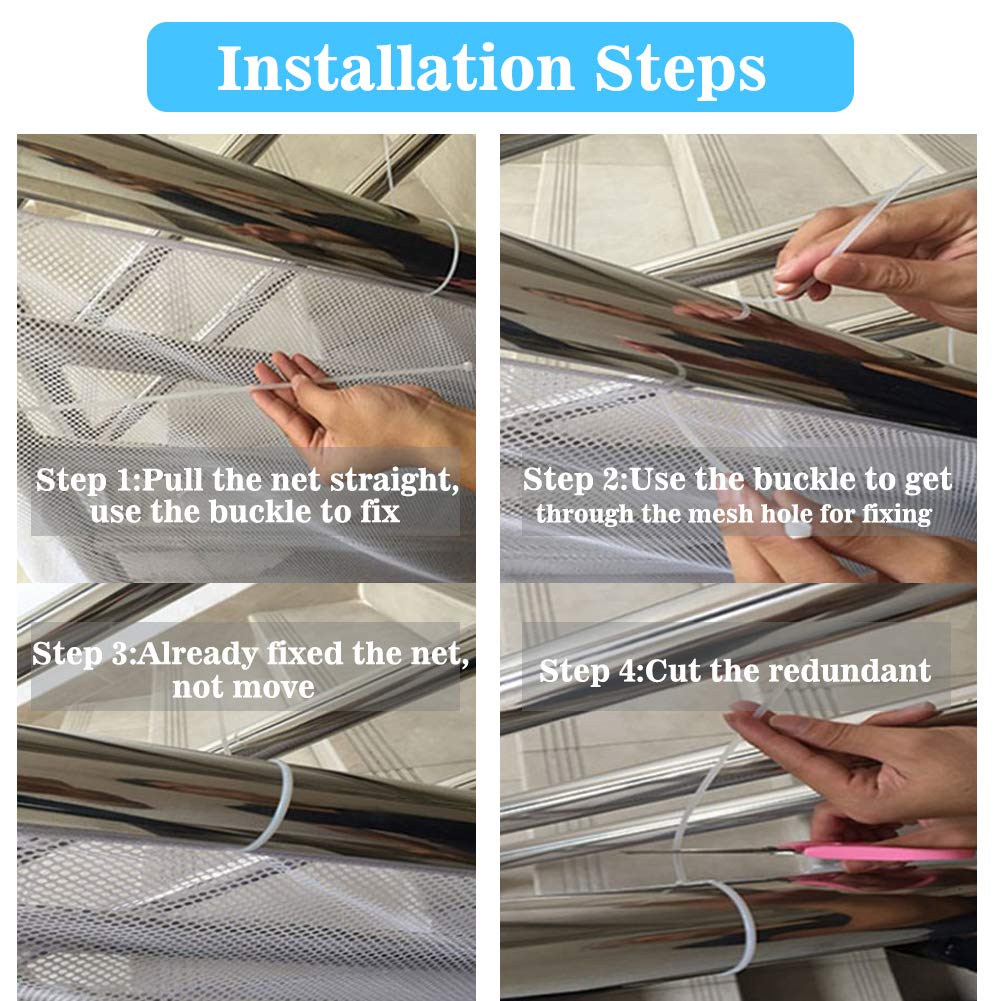 Installation Steps

Step 1:Pull the net straight, use the buckle to fix

Step 2:Use the buckle to get through the mesh hole for fixing

Step 3:Already fixed the net, not move

Step 4:Cut the redundant