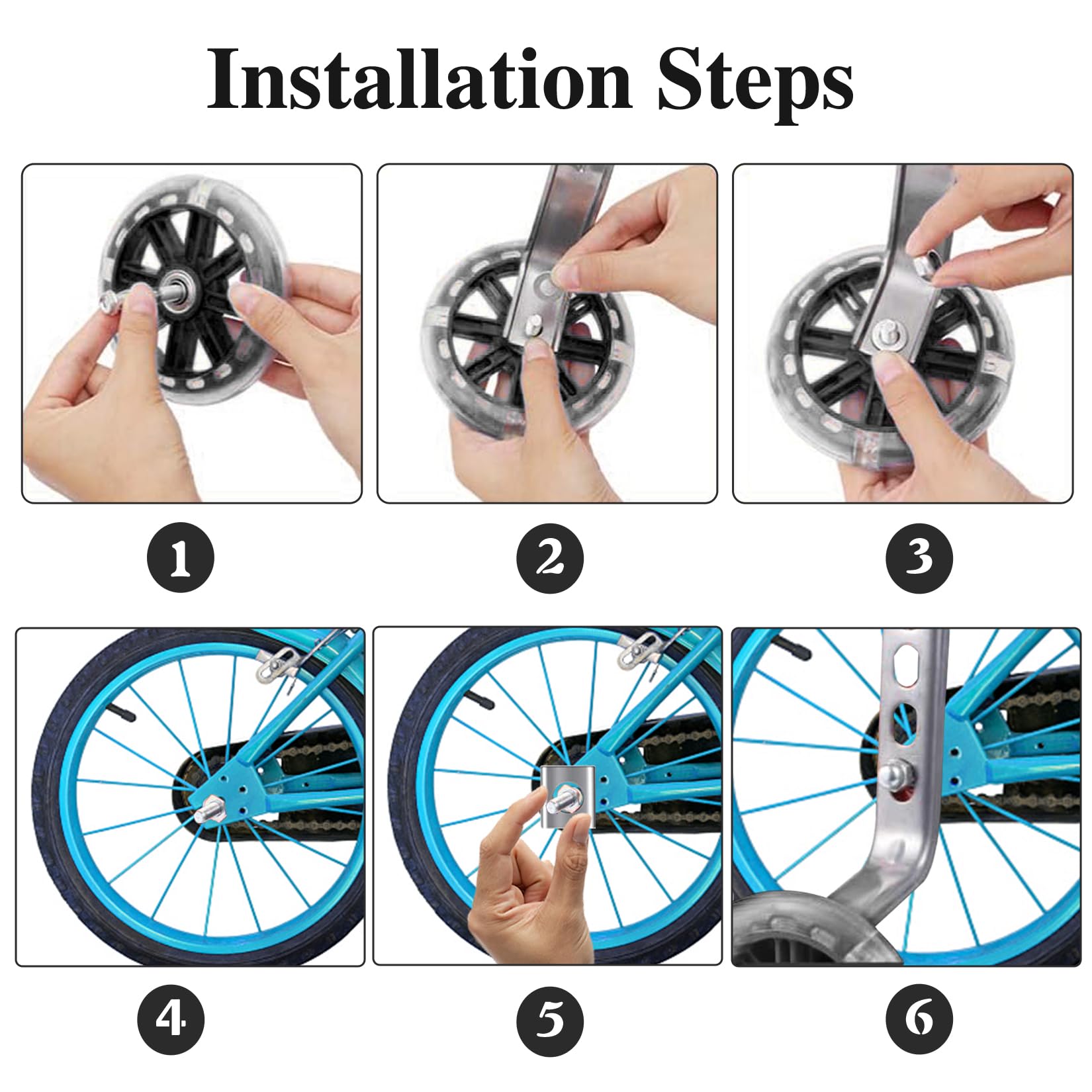 Installation Steps

1

2

3

4

5

6