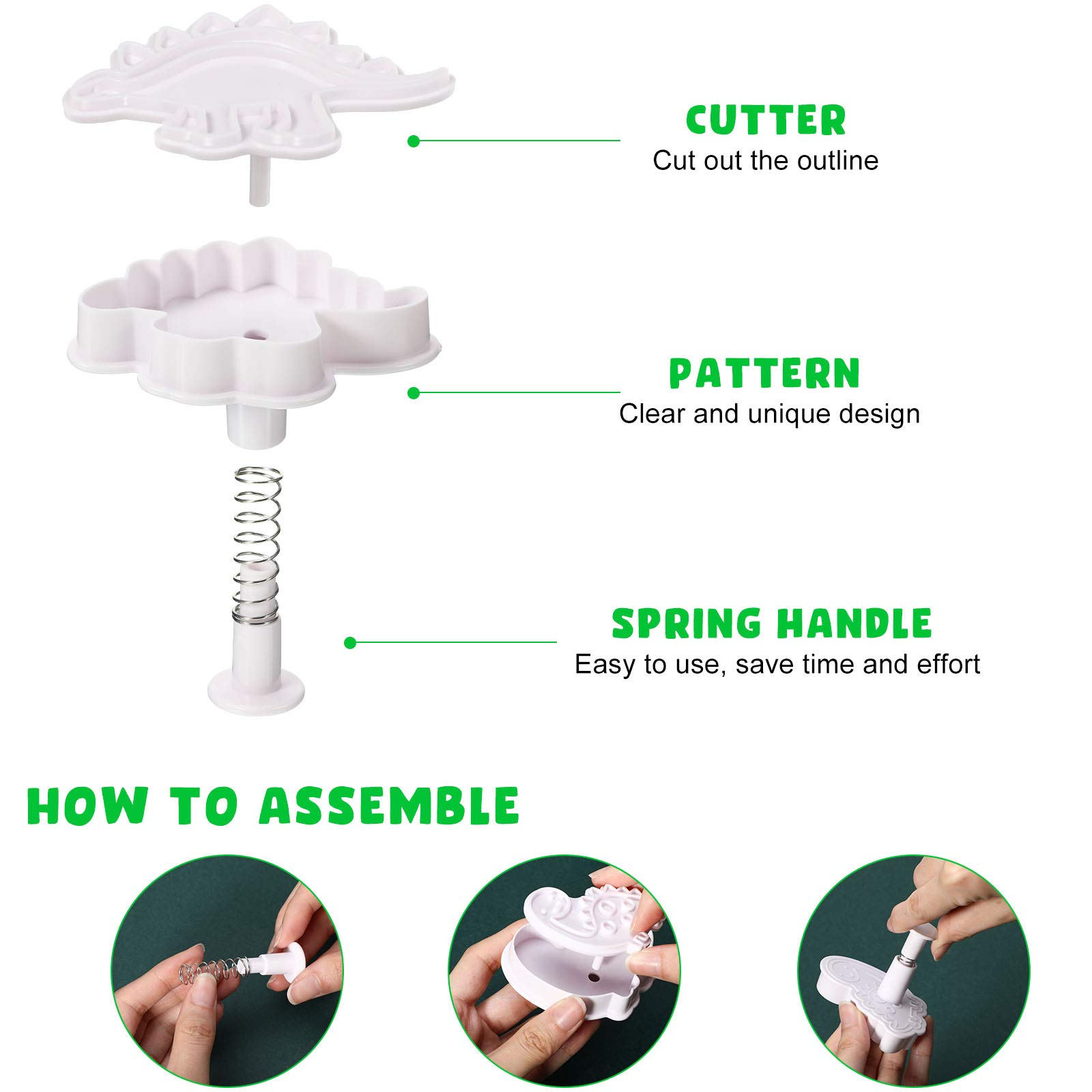 CUTTER
Cut out the outline

PATTERN
Clear and unique design

SPRING HANDLE
Easy to use, save time and effort

HOW TO ASSEMBLE