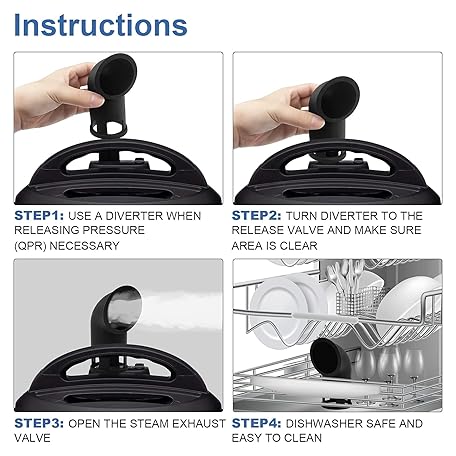 Instructions

STEP1: USE A DIVERTER WHEN RELEASING PRESSURE (QPR) NECESSARY

STEP2: TURN DIVERTER TO THE RELEASE VALVE AND MAKE SURE AREA IS CLEAR

STEP3: OPEN THE STEAM EXHAUST VALVE

STEP4: DISHWASHER SAFE AND EASY TO CLEAN