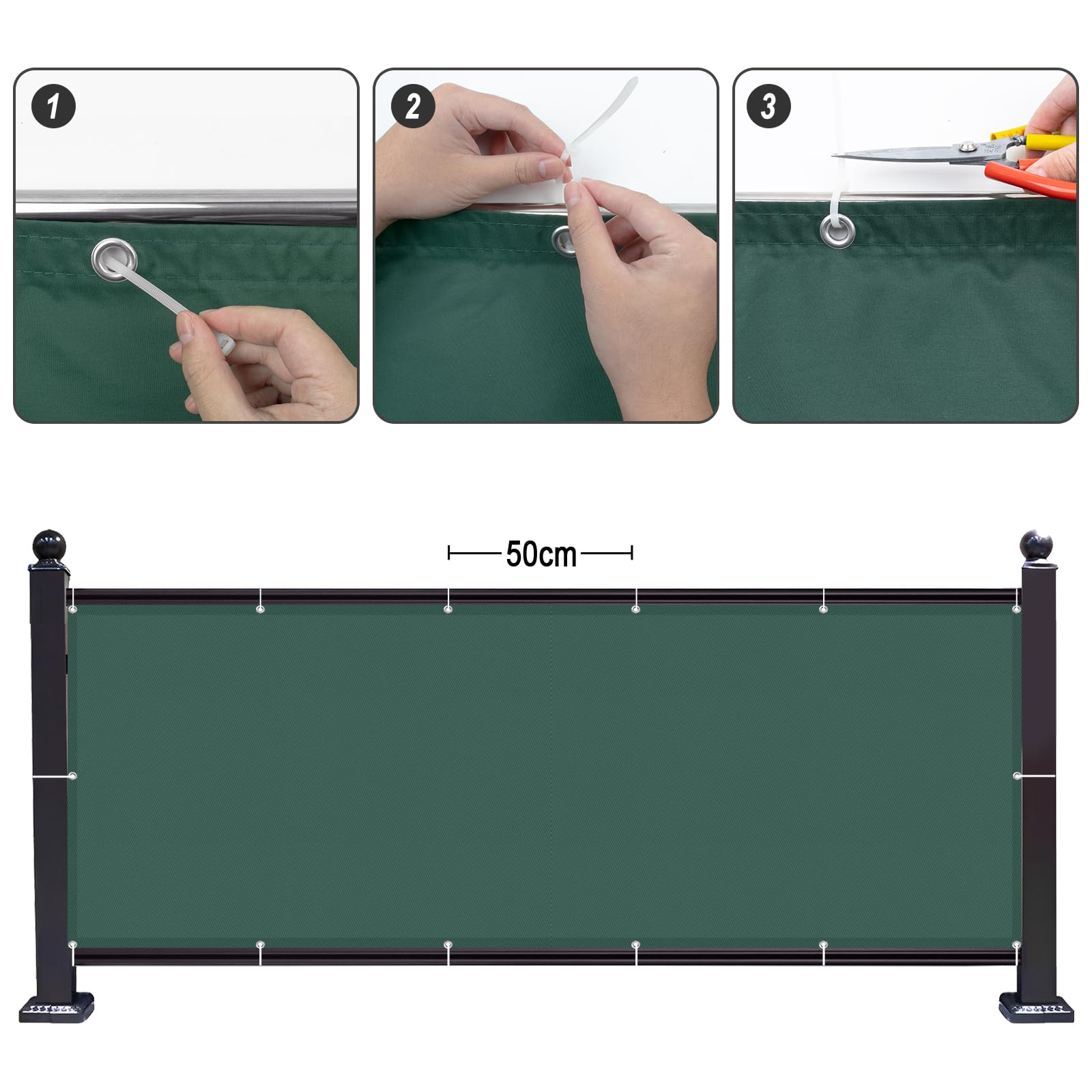 1

2

3

50cm