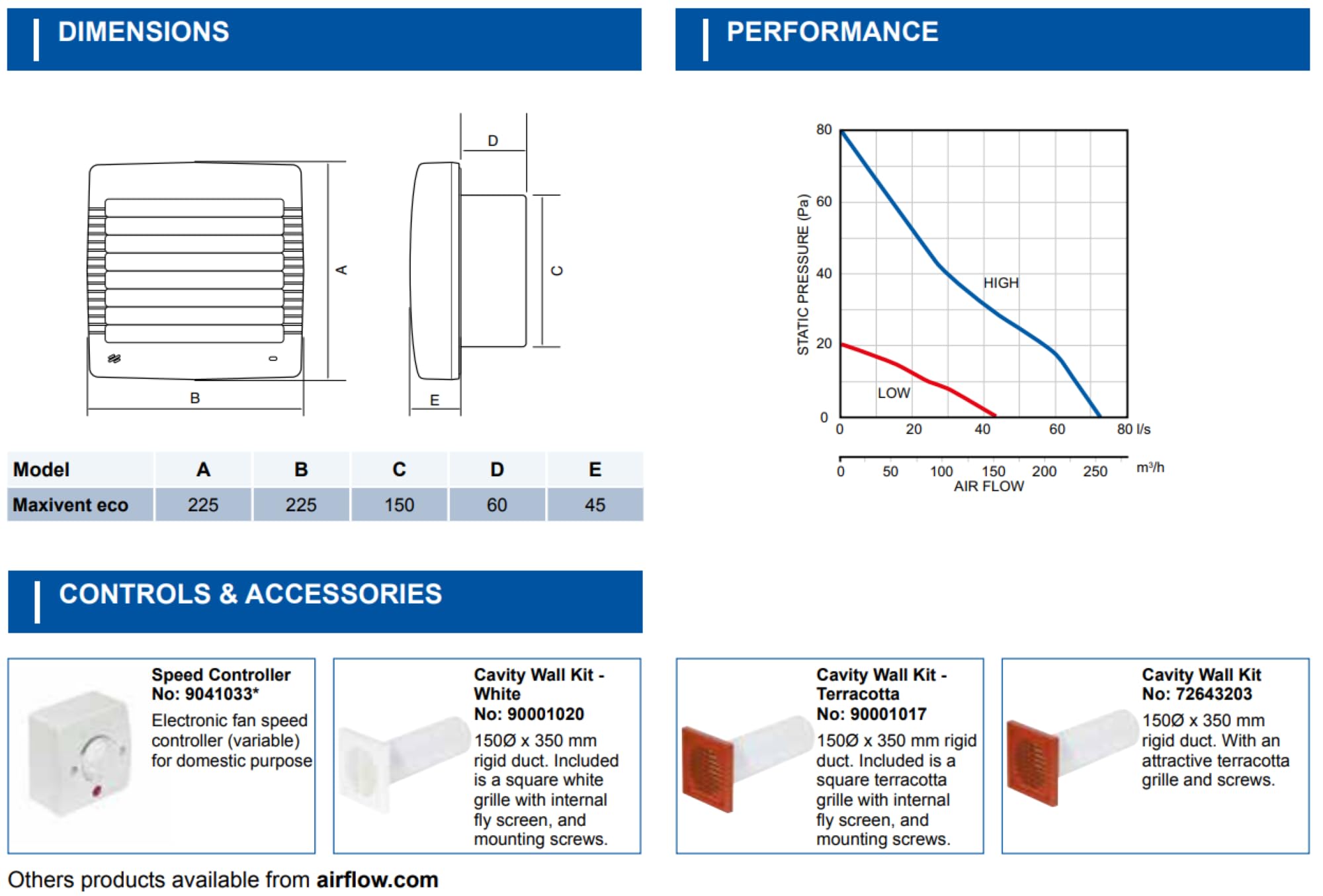 DIMENSIONS

D

A

C

B

E

| Model | A | B | C | D | E |
|---|---|---|---|---|---|
| Maxivent eco | 225 | 225 | 150 | 60 | 45 |

PERFORMANCE

STATIC PRESSURE (Pa)

80
60
40
20
0

HIGH
LOW

0 20 40 60 80 l/s

0 50 100 150 200 250 m³/h
AIR FLOW

CONTROLS & ACCESSORIES

Speed Controller
No: 9041033*
Electronic fan speed controller (variable) for domestic purpose

Cavity Wall Kit - White
No: 90001020
150Ø x 350 mm rigid duct. Included is a square white grille with internal fly screen, and mounting screws.

Cavity Wall Kit - Terracotta
No: 90001017
150Ø x 350 mm rigid duct. Included is a square terracotta grille with internal fly screen, and mounting screws.

Cavity Wall Kit
No: 72643203
150Ø x 350 mm rigid duct. With an attractive terracotta grille and screws.

Others products available from airflow.com