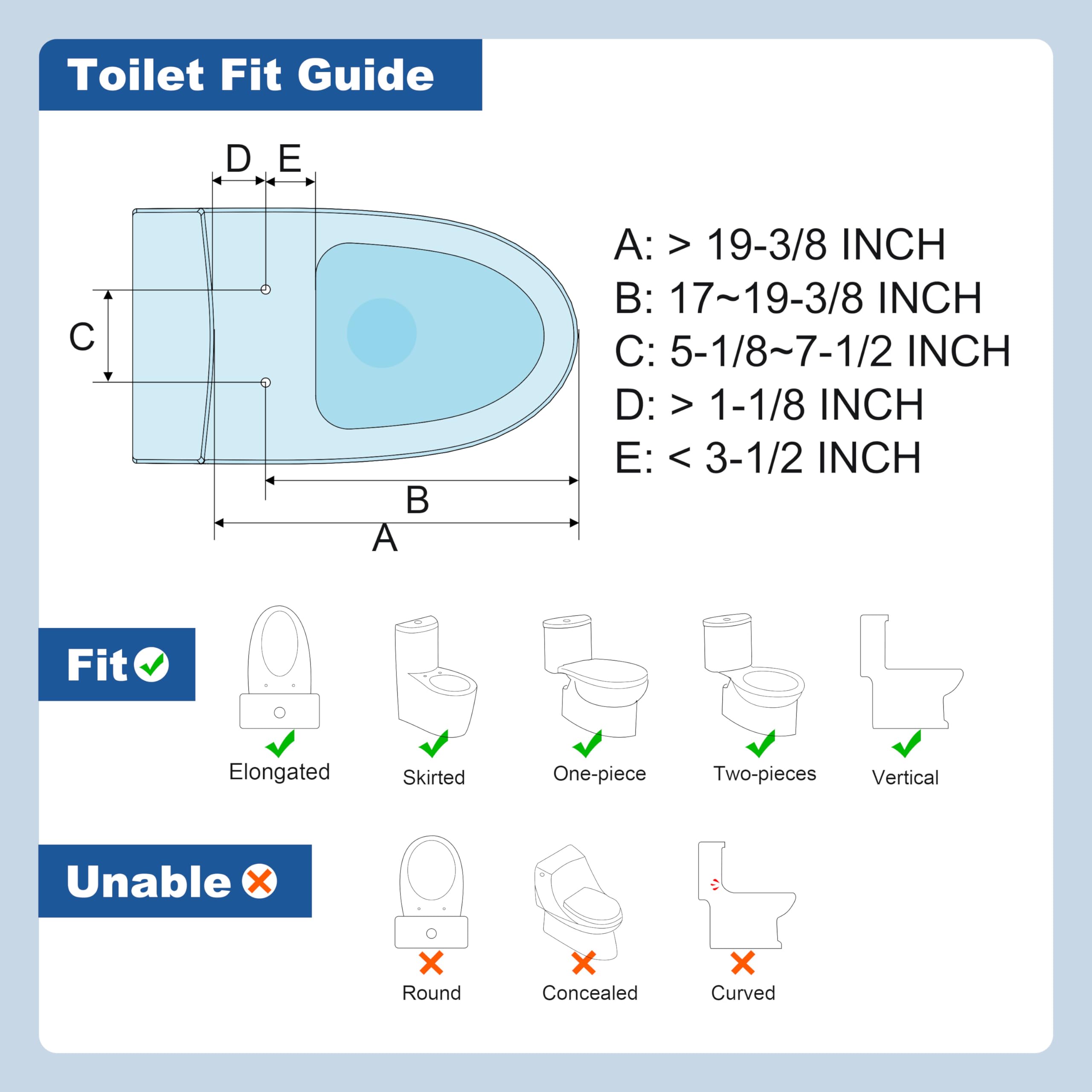 Toilet Fit Guide

D E

C

B

A

A: > 19-3/8 INCH
B: 17~19-3/8 INCH
C: 5-1/8~7-1/2 INCH
D: > 1-1/8 INCH
E: < 3-1/2 INCH

Fit

Elongated

Skirted

One-piece

Two-pieces

Vertical

Unable

Round

Concealed

Curved