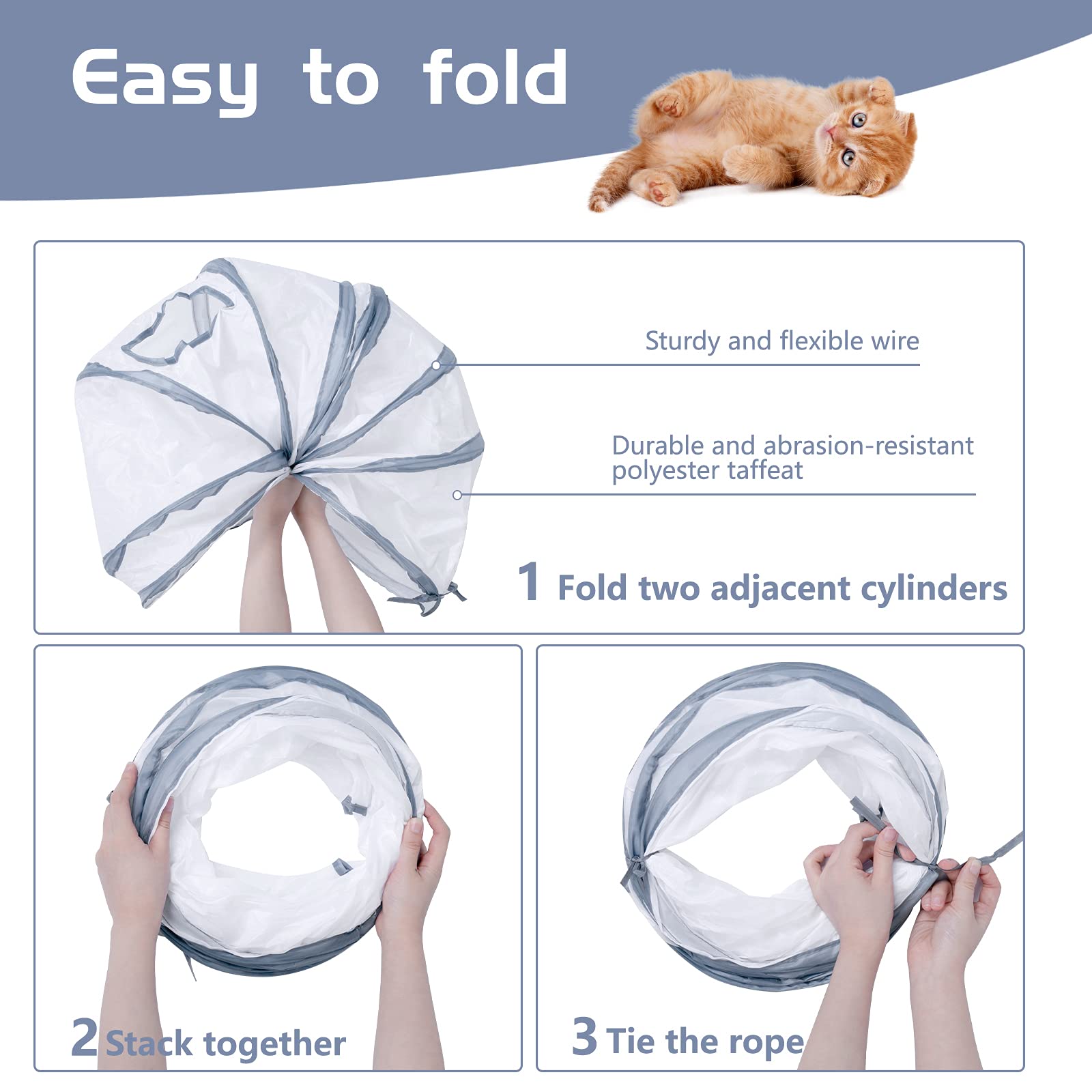 Easy to fold

Sturdy and flexible wire

Durable and abrasion-resistant polyester taffeat

1 Fold two adjacent cylinders

2 Stack together

3 Tie the rope