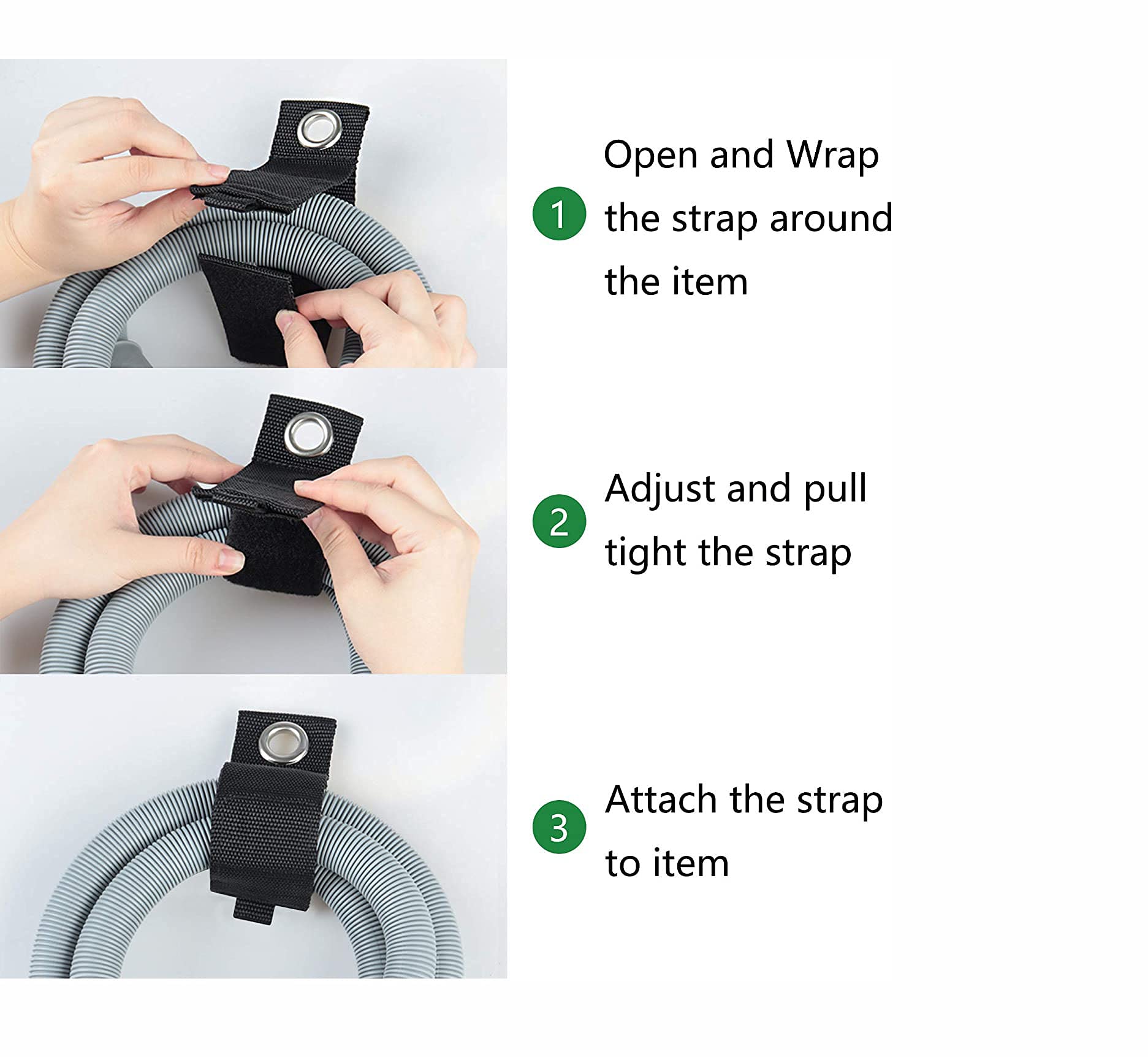 1 Open and Wrap the strap around the item

2 Adjust and pull tight the strap

3 Attach the strap to item