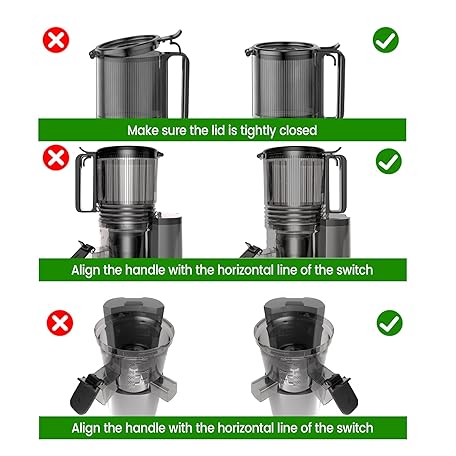 Make sure the lid is tightly closed

Align the handle with the horizontal line of the switch

Align the handle with the horizontal line of the switch