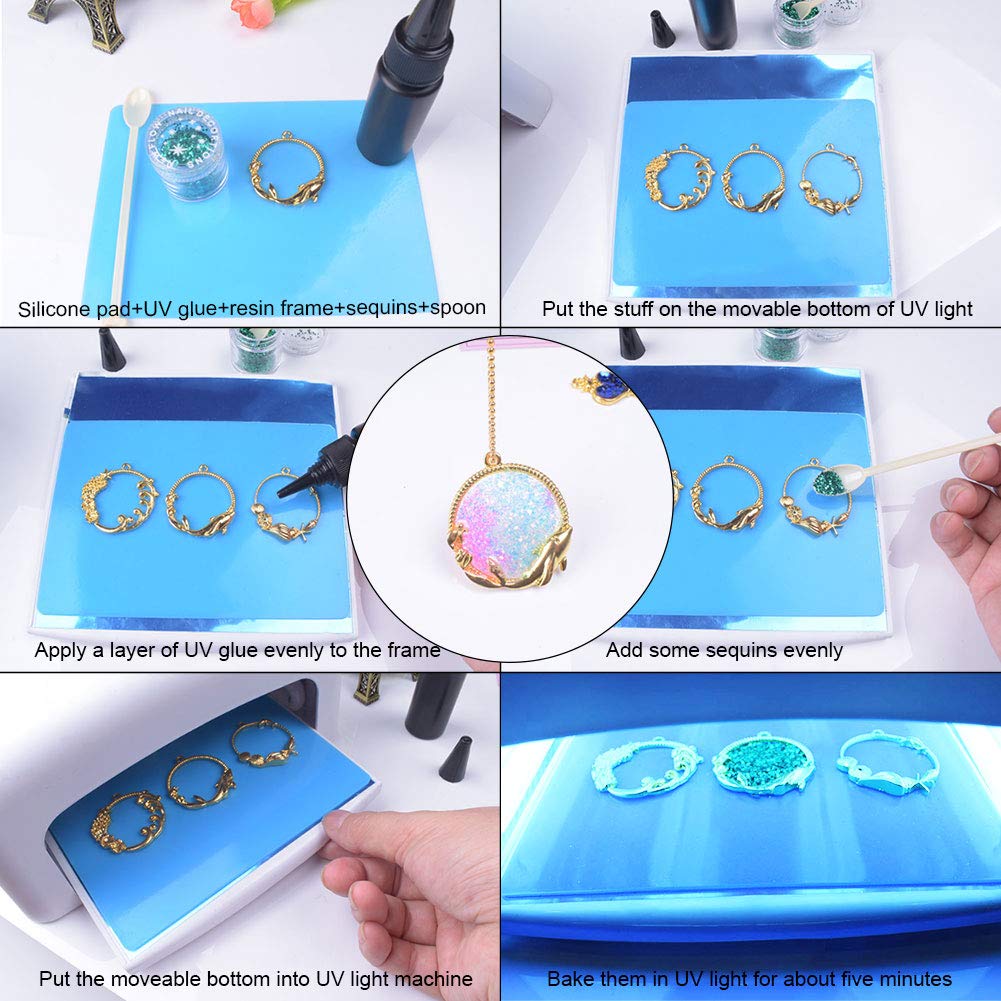 Silicone pad+UV glue+resin frame+sequins+spoon

Put the stuff on the movable bottom of UV light

Apply a layer of UV glue evenly to the frame

Add some sequins evenly

Put the moveable bottom into UV light machine

Bake them in UV light for about five minutes