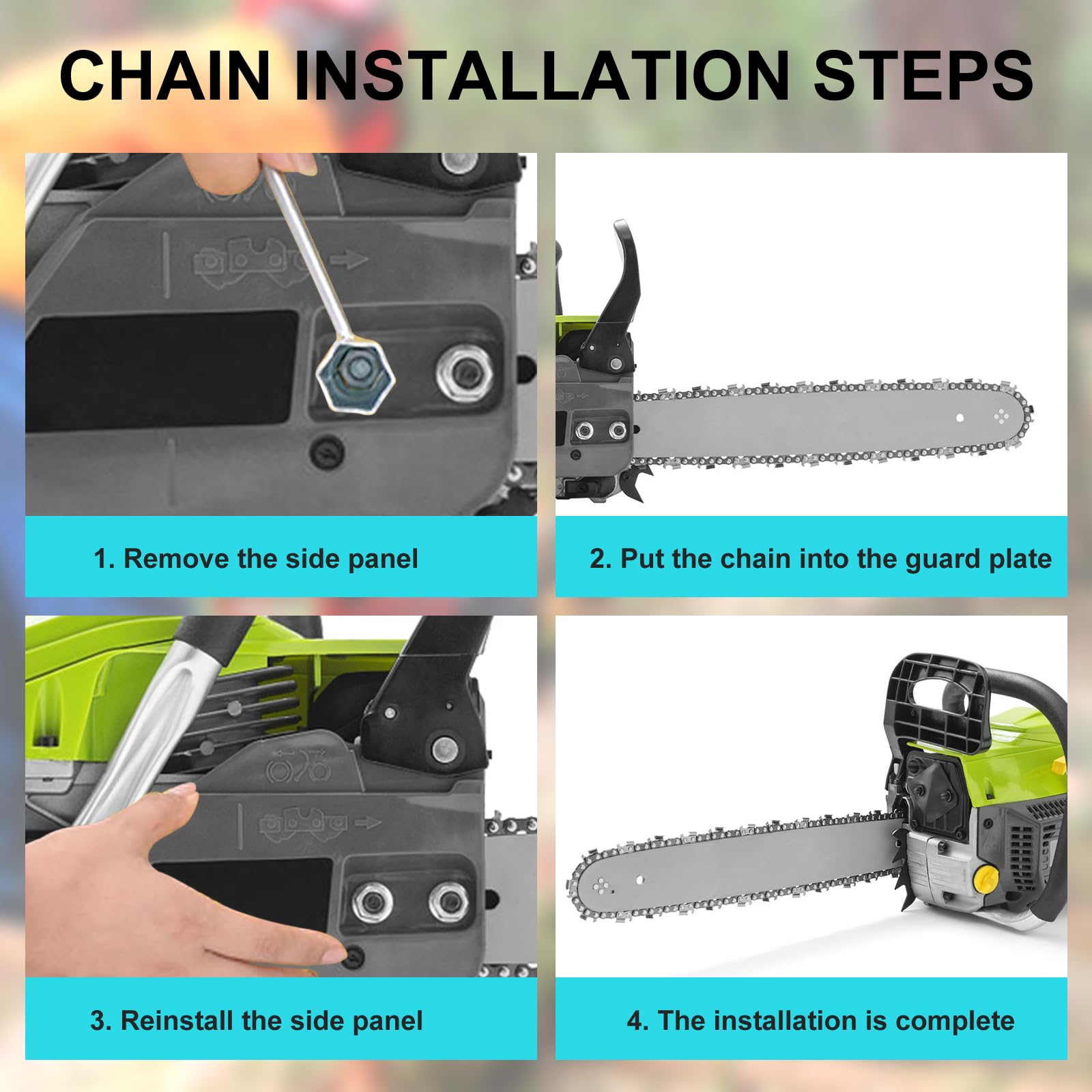 CHAIN INSTALLATION STEPS

1. Remove the side panel

2. Put the chain into the guard plate

3. Reinstall the side panel

4. The installation is complete