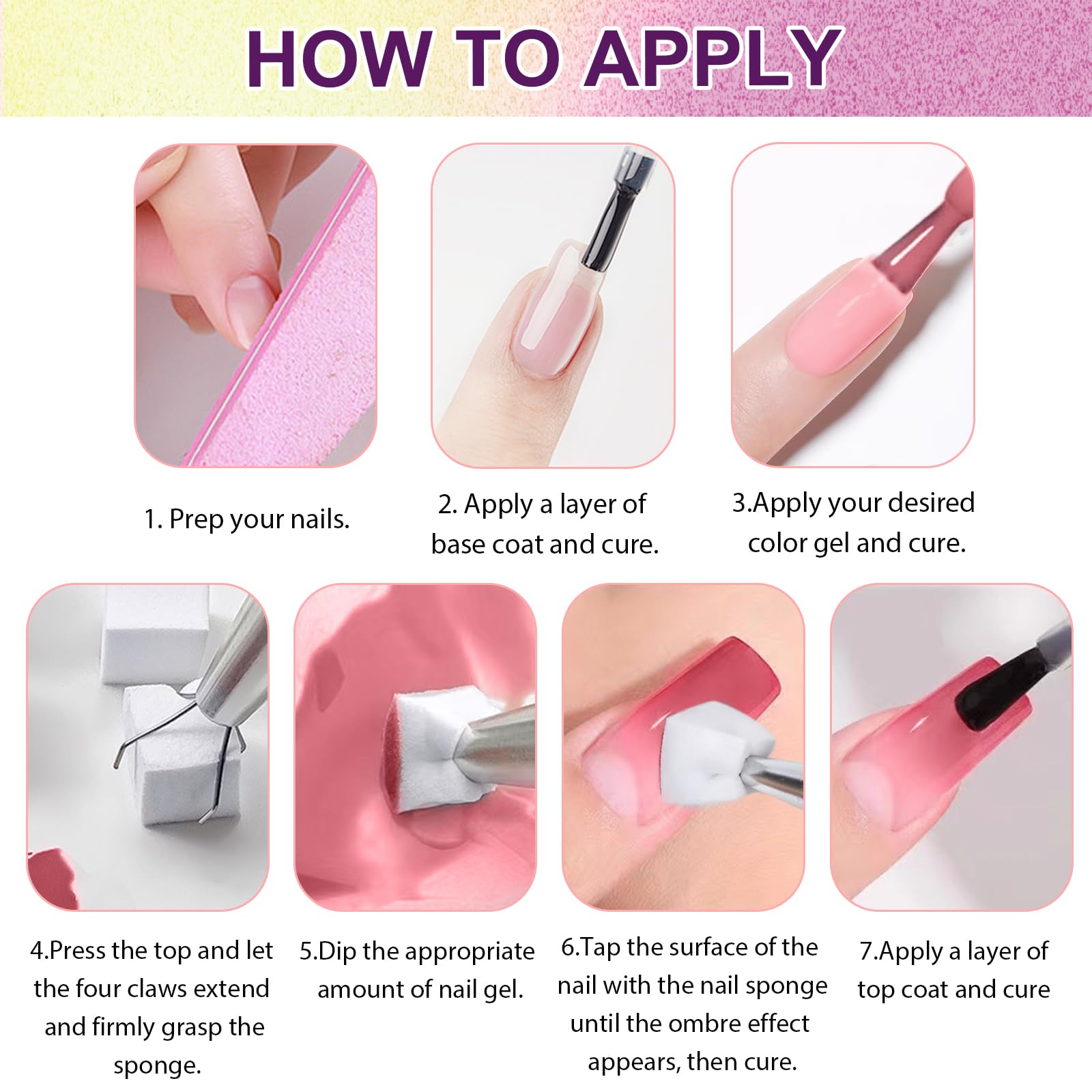 HOW TO APPLY

1. Prep your nails.

2. Apply a layer of base coat and cure.

3.Apply your desired color gel and cure.

4.Press the top and let the four claws extend and firmly grasp the sponge.

5.Dip the appropriate amount of nail gel.

6.Tap the surface of the nail with the nail sponge until the ombre effect appears, then cure.

7.Apply a layer of top coat and cure