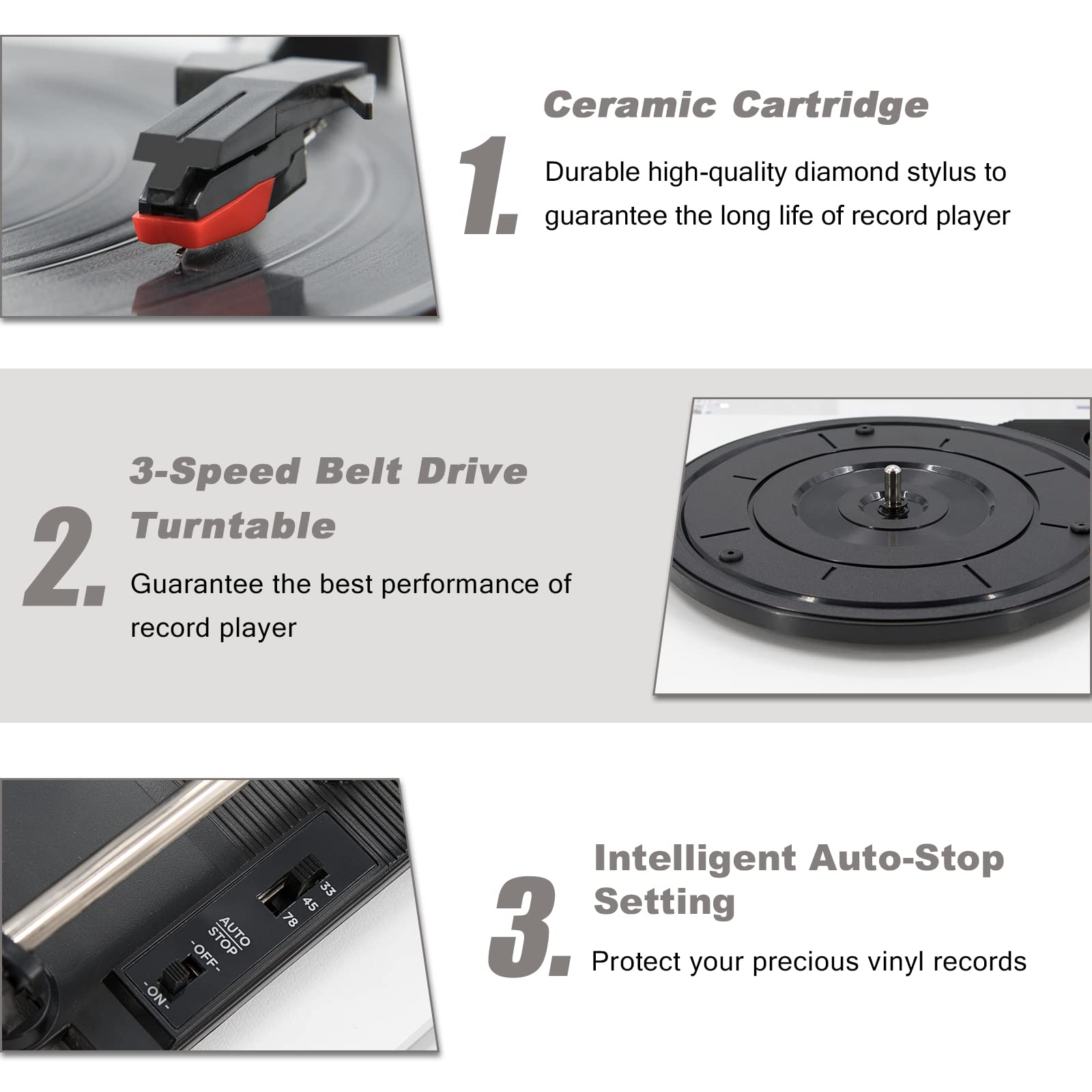 1.

Ceramic Cartridge

Durable high-quality diamond stylus to guarantee the long life of record player

2.

3-Speed Belt Drive Turntable

Guarantee the best performance of record player

33
45
78
AUTO STOP
-OFF-
-ON-

3.

Intelligent Auto-Stop Setting

Protect your precious vinyl records