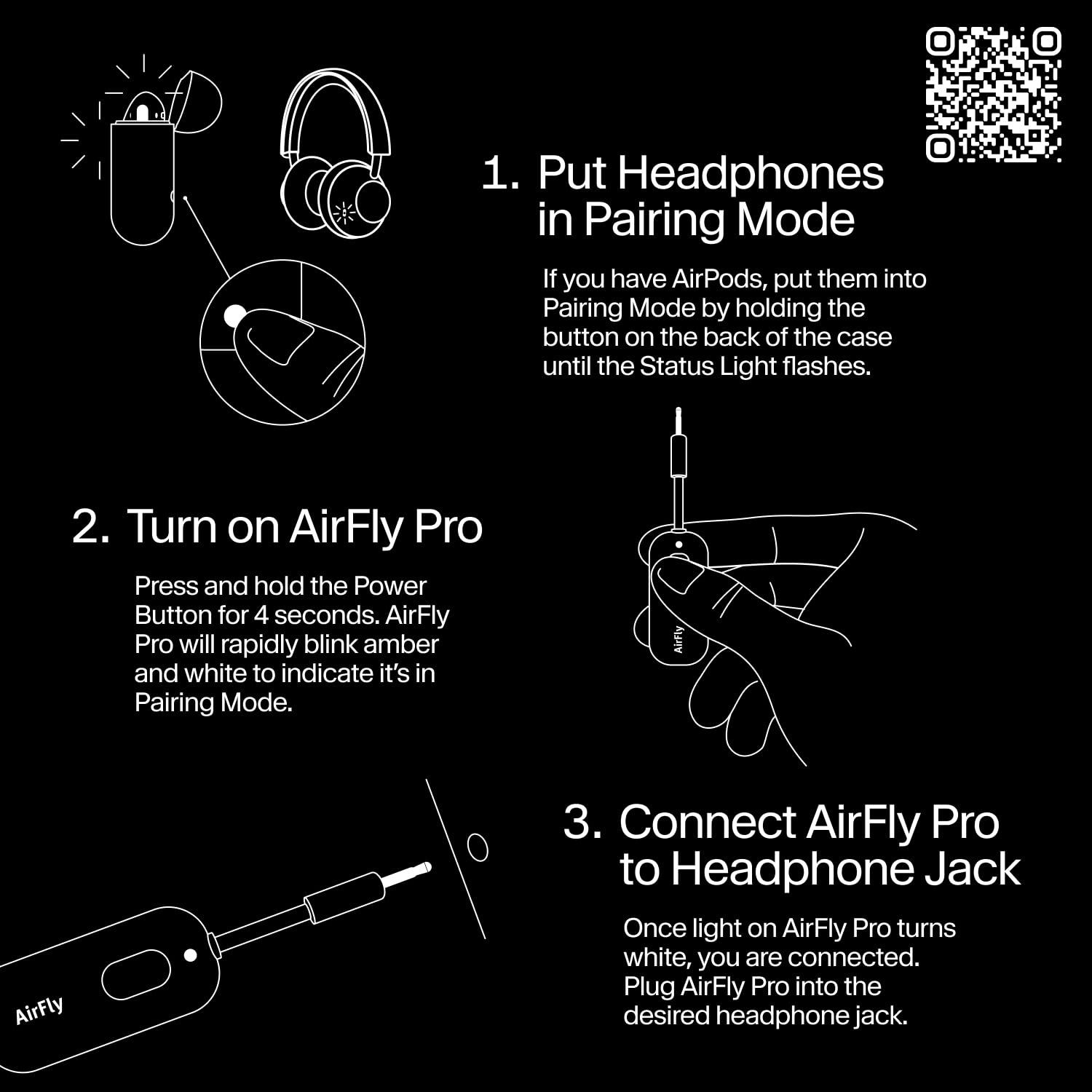 1. Put Headphones in Pairing Mode

If you have AirPods, put them into Pairing Mode by holding the button on the back of the case until the Status Light flashes.

2. Turn on AirFly Pro

Press and hold the Power Button for 4 seconds. AirFly Pro will rapidly blink amber and white to indicate it's in Pairing Mode.

AirFly

3. Connect AirFly Pro to Headphone Jack

Once light on AirFly Pro turns white, you are connected. Plug AirFly Pro into the desired headphone jack.

AirFly