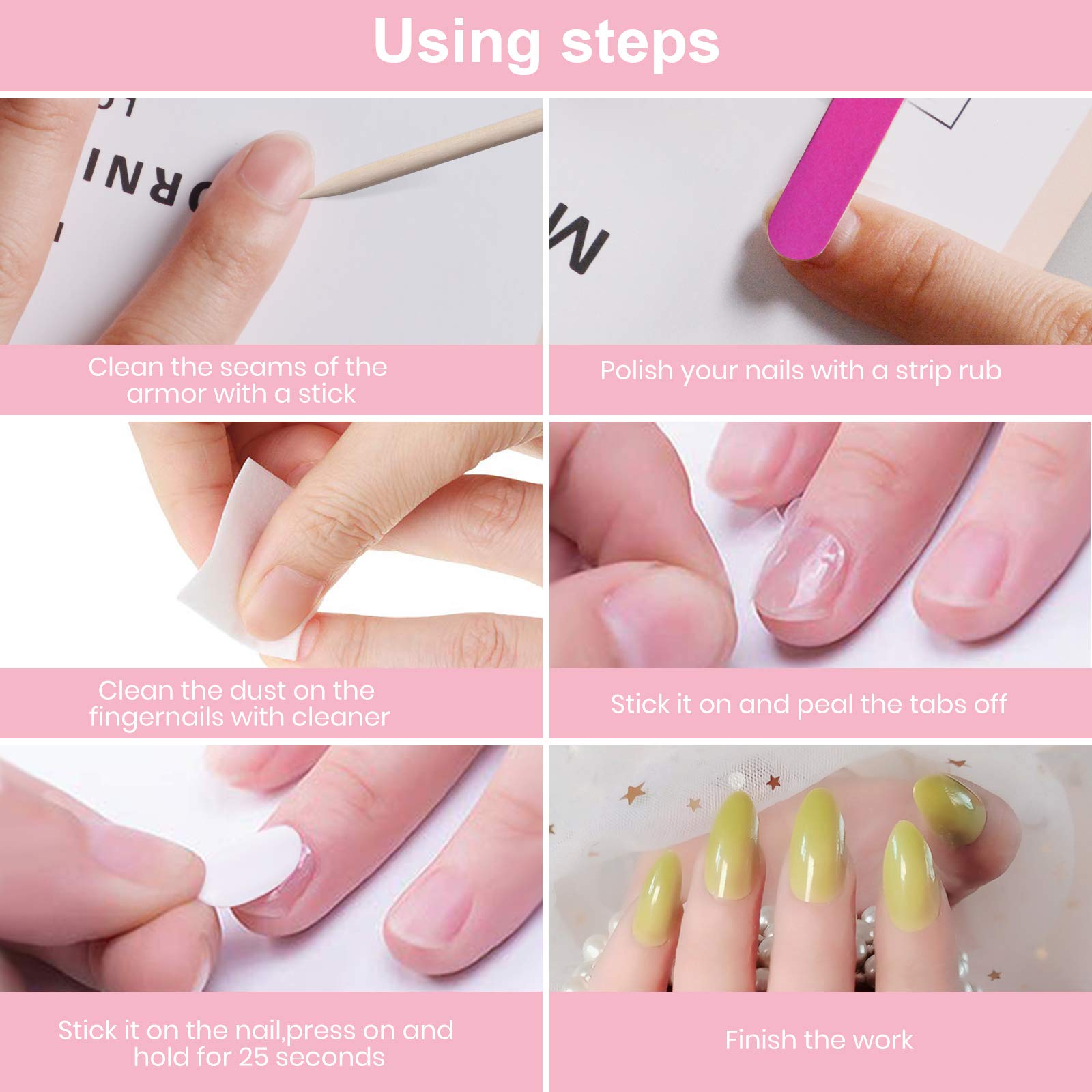 Using steps

Clean the seams of the armor with a stick

Polish your nails with a strip rub

Clean the dust on the fingernails with cleaner

Stick it on and peal the tabs off

Stick it on the nail,press on and hold for 25 seconds

Finish the work