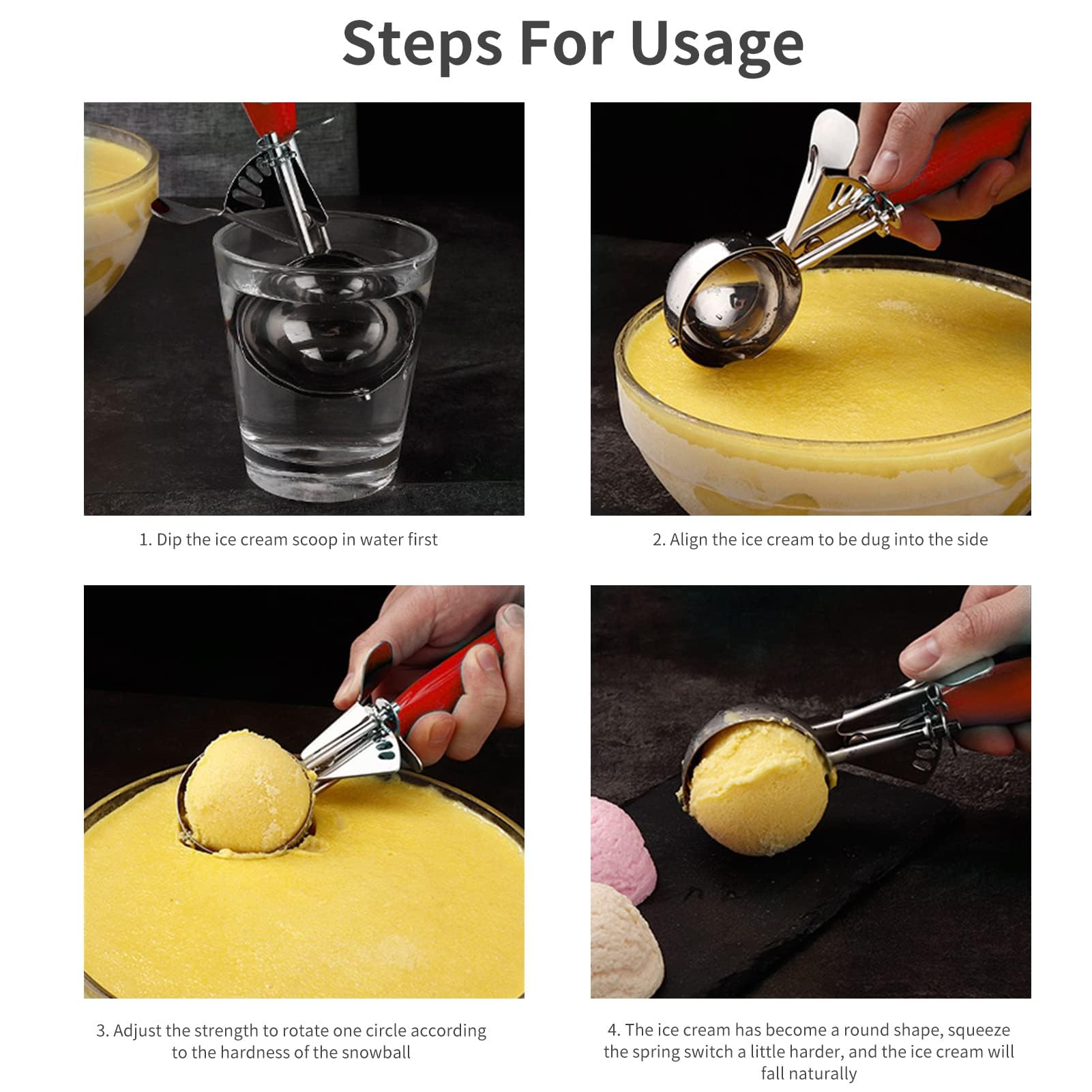 Steps For Usage

1. Dip the ice cream scoop in water first

2. Align the ice cream to be dug into the side

3. Adjust the strength to rotate one circle according to the hardness of the snowball

4. The ice cream has become a round shape, squeeze the spring switch a little harder, and the ice cream will fall naturally