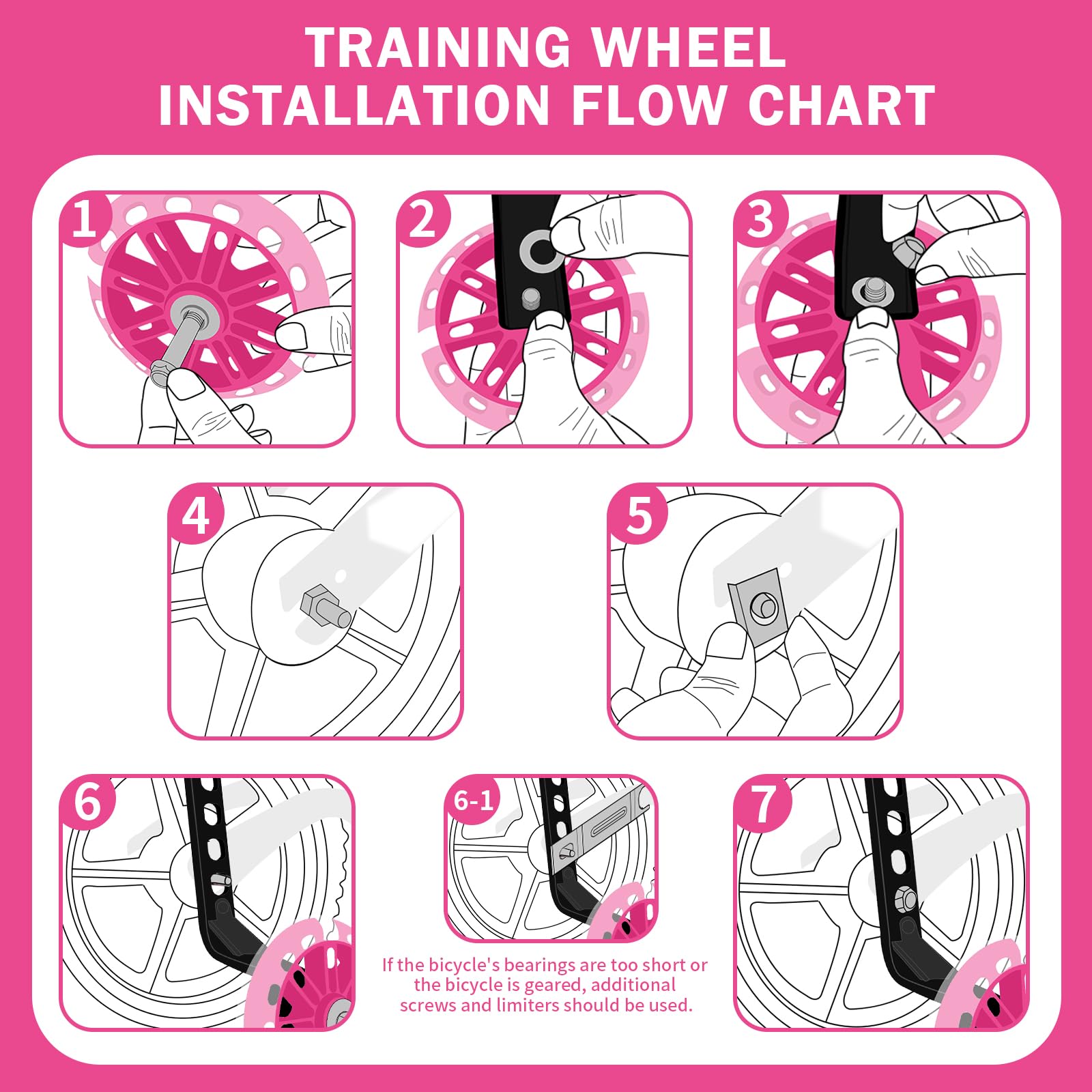 TRAINING WHEEL INSTALLATION FLOW CHART

1

2

3

4

5

6

6-1

If the bicycle's bearings are too short or the bicycle is geared, additional screws and limiters should be used.

7