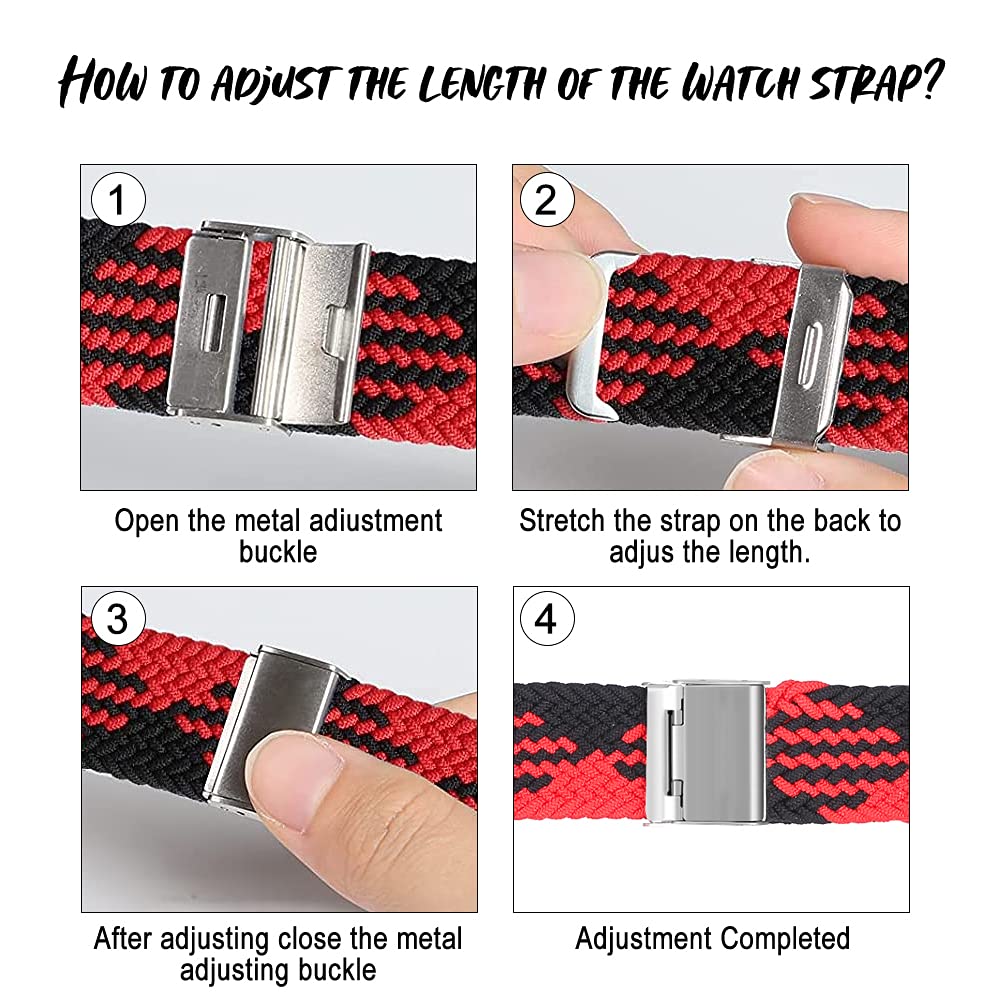 HOW TO ADJUST THE LENGTH OF THE WATCH STRAP?

1

Open the metal adiustment buckle

2

Stretch the strap on the back to adjus the length.

3

After adjusting close the metal adjusting buckle

4

Adjustment Completed