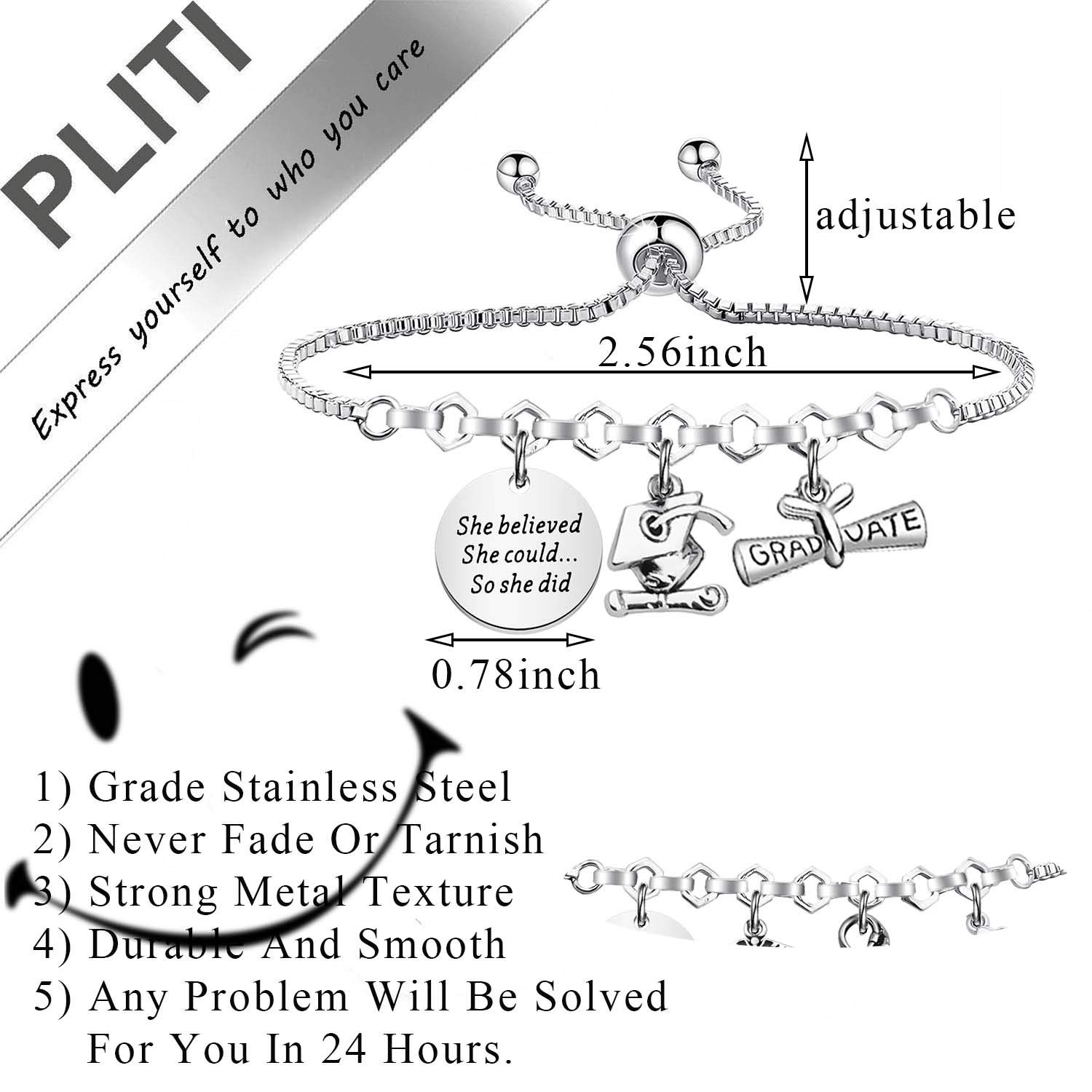 PLITI

Express yourself to who you care

adjustable

2.56inch

She believed She could... So she did

GRADUATE

0.78inch

1) Grade Stainless Steel
2) Never Fade Or Tarnish
3) Strong Metal Texture
4) Durable And Smooth
5) Any Problem Will Be Solved For You In 24 Hours.