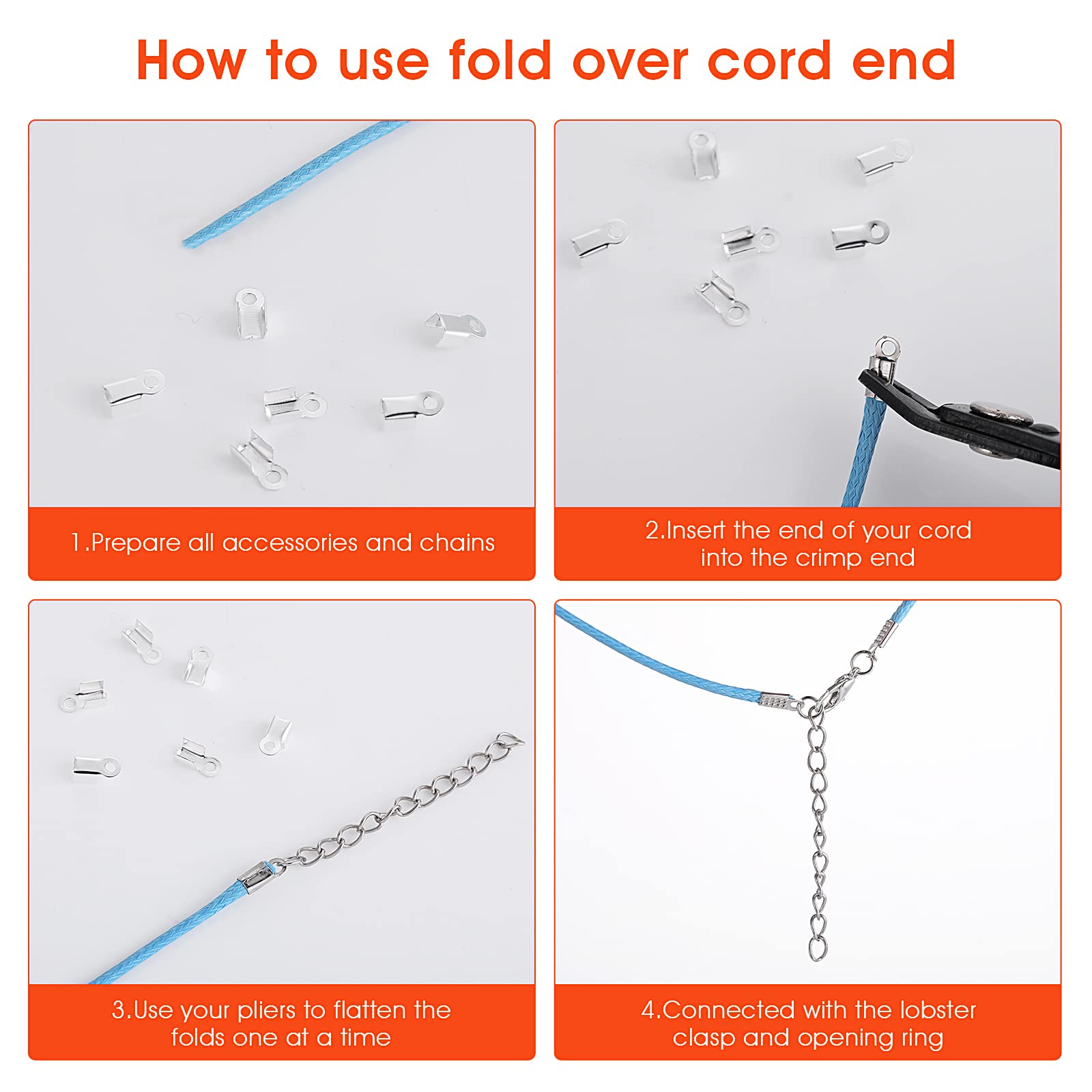 How to use fold over cord end

1.Prepare all accessories and chains

2.Insert the end of your cord into the crimp end

3.Use your pliers to flatten the folds one at a time

4.Connected with the lobster clasp and opening ring