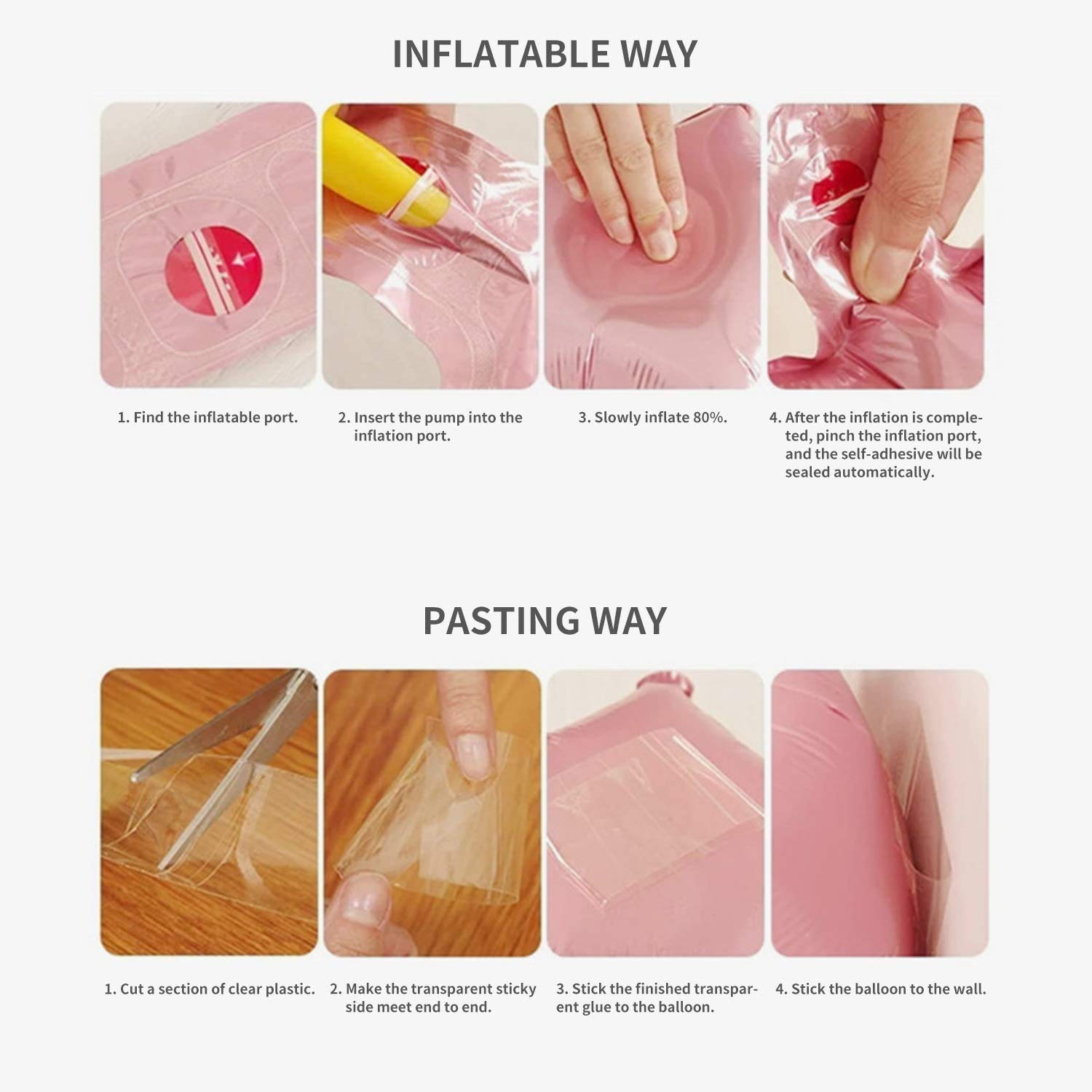 INFLATABLE WAY

1. Find the inflatable port.

2. Insert the pump into the inflation port.

3. Slowly inflate 80%.

4. After the inflation is completed, pinch the inflation port, and the self-adhesive will be sealed automatically.

PASTING WAY

1. Cut a section of clear plastic.

2. Make the transparent sticky side meet end to end.

3. Stick the finished transparent glue to the balloon.

4. Stick the balloon to the wall.