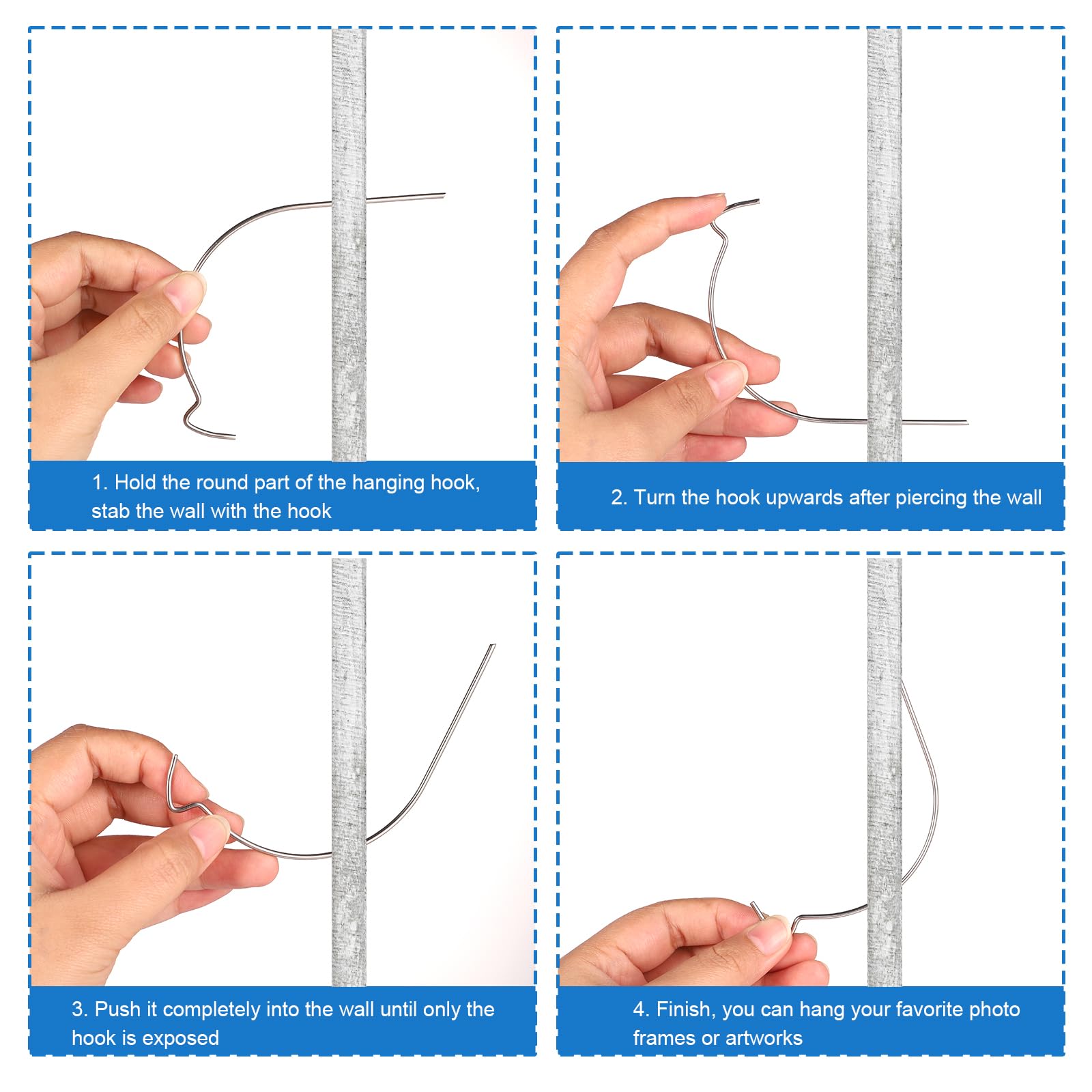 1. Hold the round part of the hanging hook, stab the wall with the hook

2. Turn the hook upwards after piercing the wall

3. Push it completely into the wall until only the hook is exposed

4. Finish, you can hang your favorite photo frames or artworks