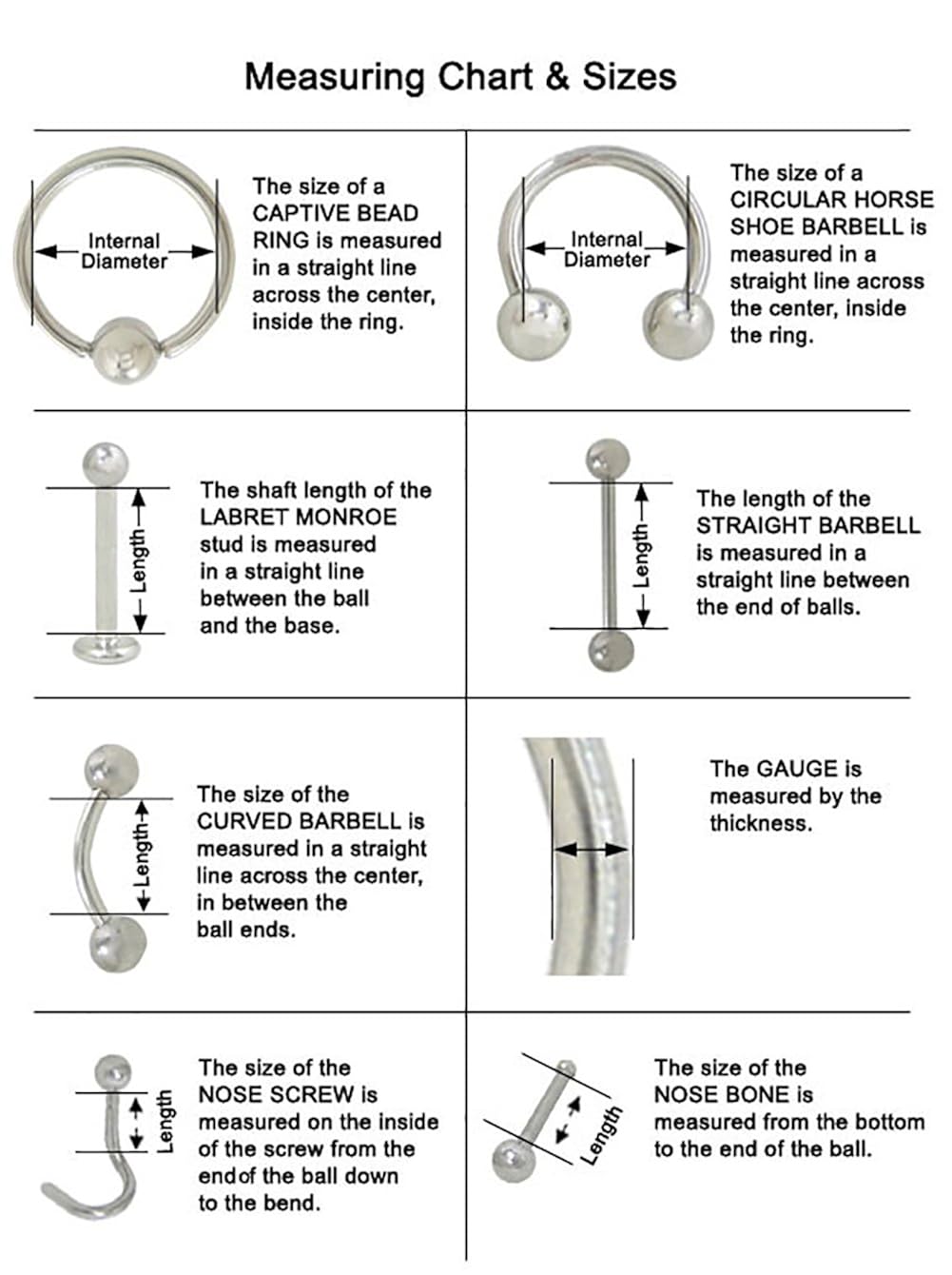 Measuring Chart & Sizes

Internal Diameter

The size of a CAPTIVE BEAD RING is measured in a straight line across the center, inside the ring.

Internal Diameter

The size of a CIRCULAR HORSE SHOE BARBELL is measured in a straight line across the center, inside the ring.

Length

The shaft length of the LABRET MONROE stud is measured in a straight line between the ball and the base.

Length

The length of the STRAIGHT BARBELL is measured in a straight line between the end of balls.

Length

The size of the CURVED BARBELL is measured in a straight line across the center, in between the ball ends.

The GAUGE is measured by the thickness.

Length

The size of the NOSE SCREW is measured on the inside of the screw from the endof the ball down to the bend.

Length

The size of the NOSE BONE is measured from the bottom to the end of the ball.