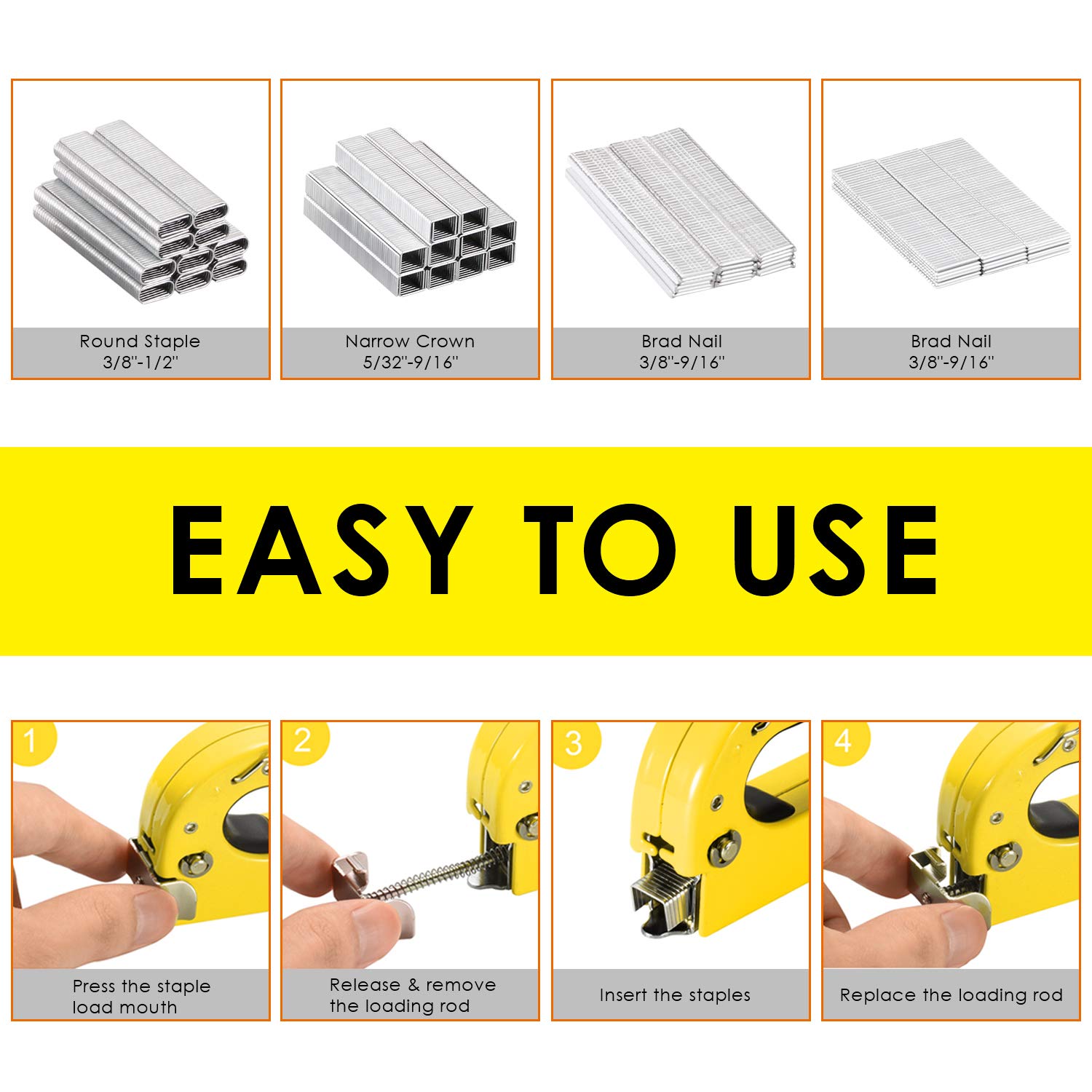 Round Staple
3/8''-1/2''

Narrow Crown
5/32''-9/16''

Brad Nail
3/8''-9/16''

Brad Nail
3/8''-9/16''

EASY TO USE

1
Press the staple load mouth

2
Release & remove the loading rod

3
Insert the staples

4
Replace the loading rod