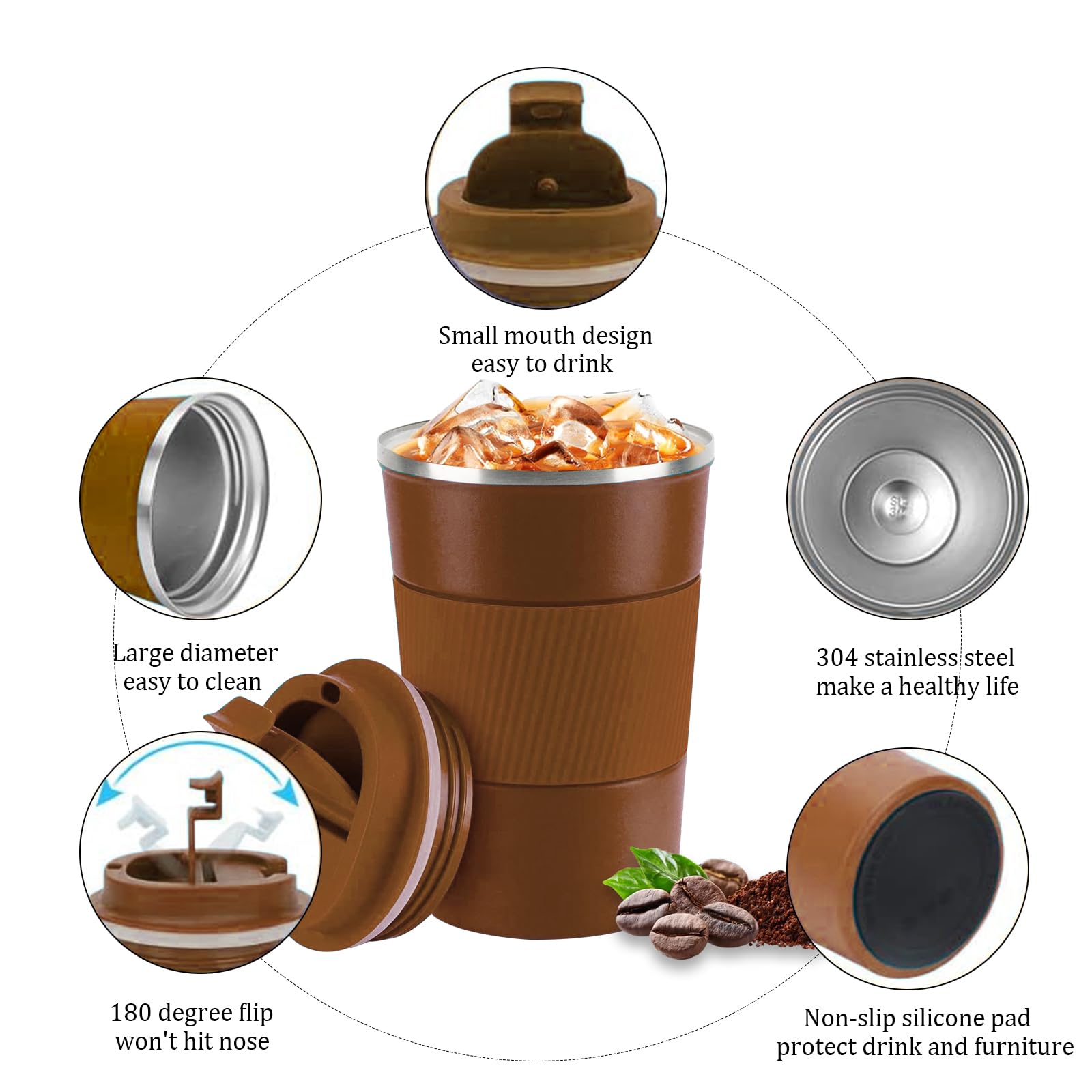 Small mouth design
easy to drink

Large diameter
easy to clean

304 stainless steel
make a healthy life

180 degree flip
won't hit nose

Non-slip silicone pad
protect drink and furniture