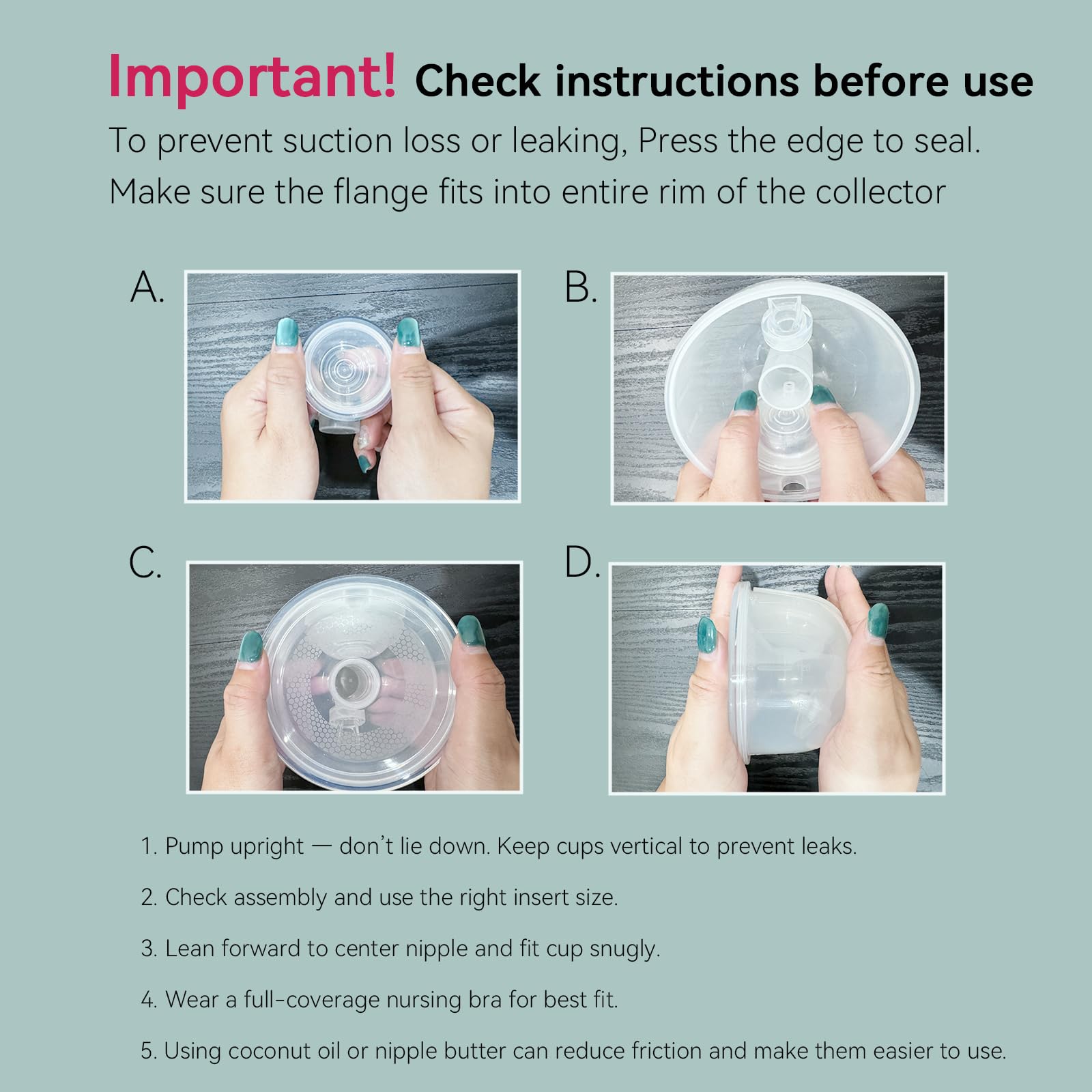 Important! Check instructions before use

To prevent suction loss or leaking, Press the edge to seal. Make sure the flange fits into entire rim of the collector

A.

B.

C.

D.

1. Pump upright — don't lie down. Keep cups vertical to prevent leaks.

2. Check assembly and use the right insert size.

3. Lean forward to center nipple and fit cup snugly.

4. Wear a full-coverage nursing bra for best fit.

5. Using coconut oil or nipple butter can reduce friction and make them easier to use.