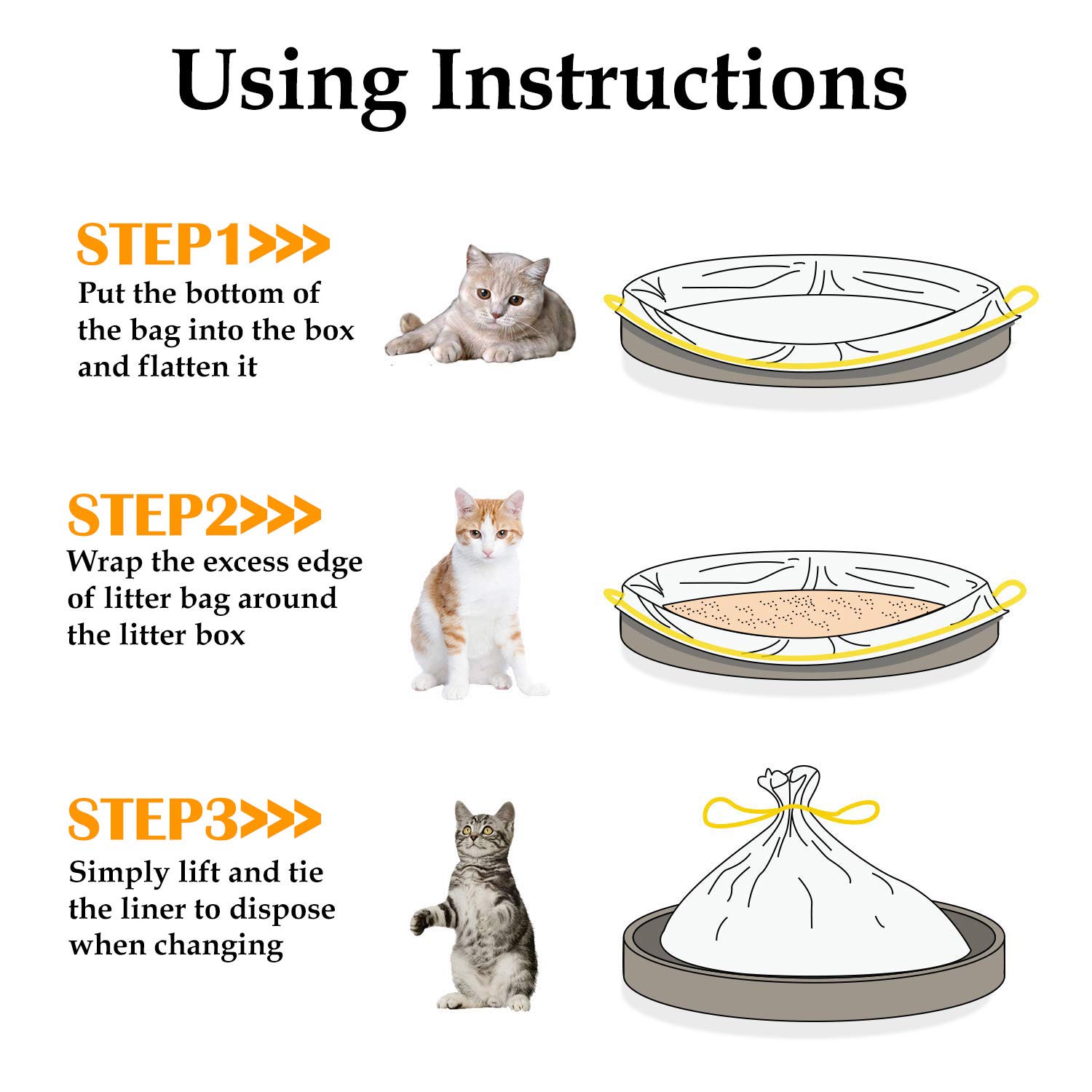 Using Instructions

STEP1>>>
Put the bottom of the bag into the box and flatten it

STEP2>>>
Wrap the excess edge of litter bag around the litter box

STEP3>>>
Simply lift and tie the liner to dispose when changing