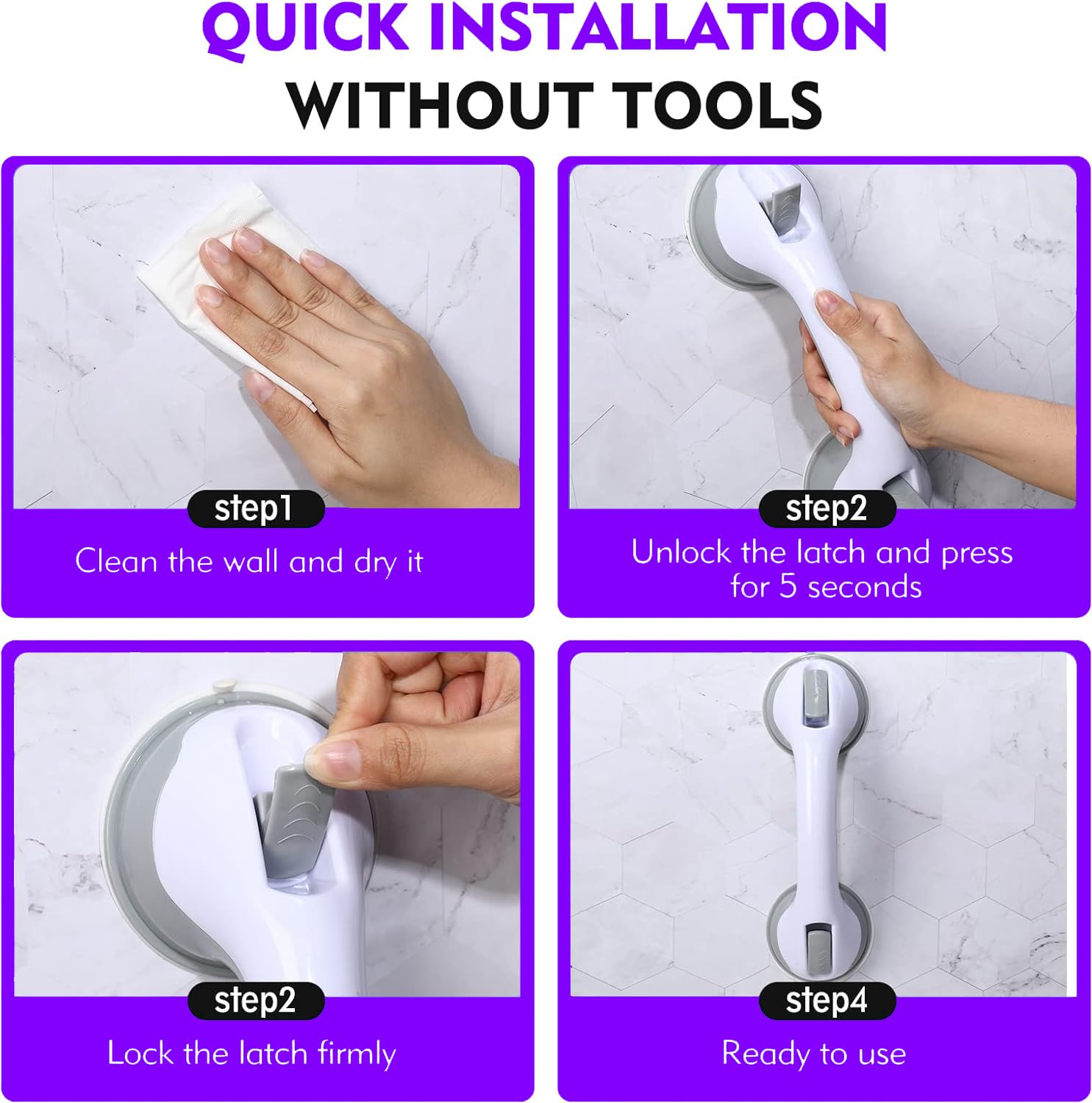 QUICK INSTALLATION
WITHOUT TOOLS

step1
Clean the wall and dry it

step2
Unlock the latch and press for 5 seconds

step2
Lock the latch firmly

step4
Ready to use