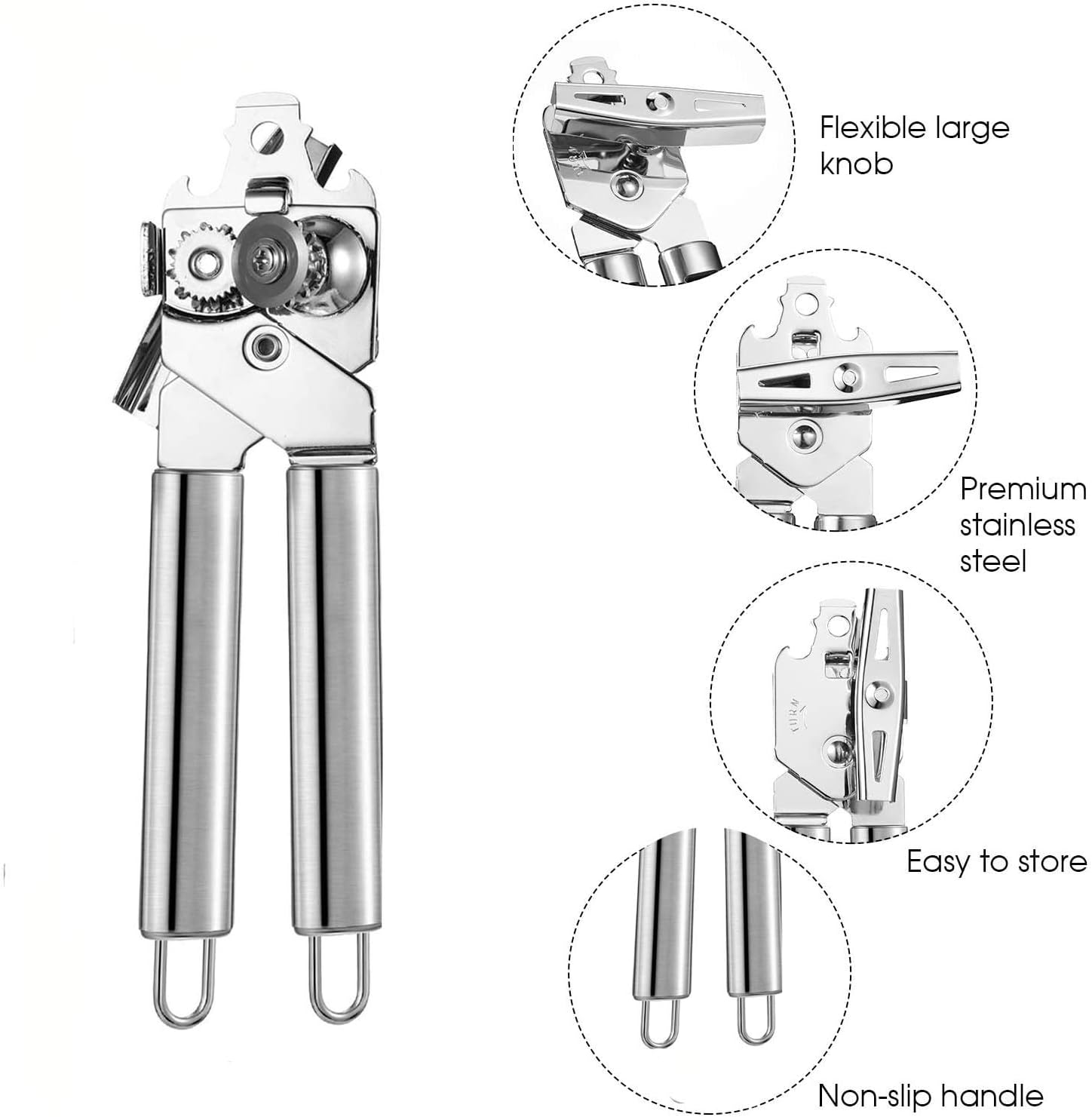 Flexible large knob

Premium stainless steel

Easy to store

Non-slip handle