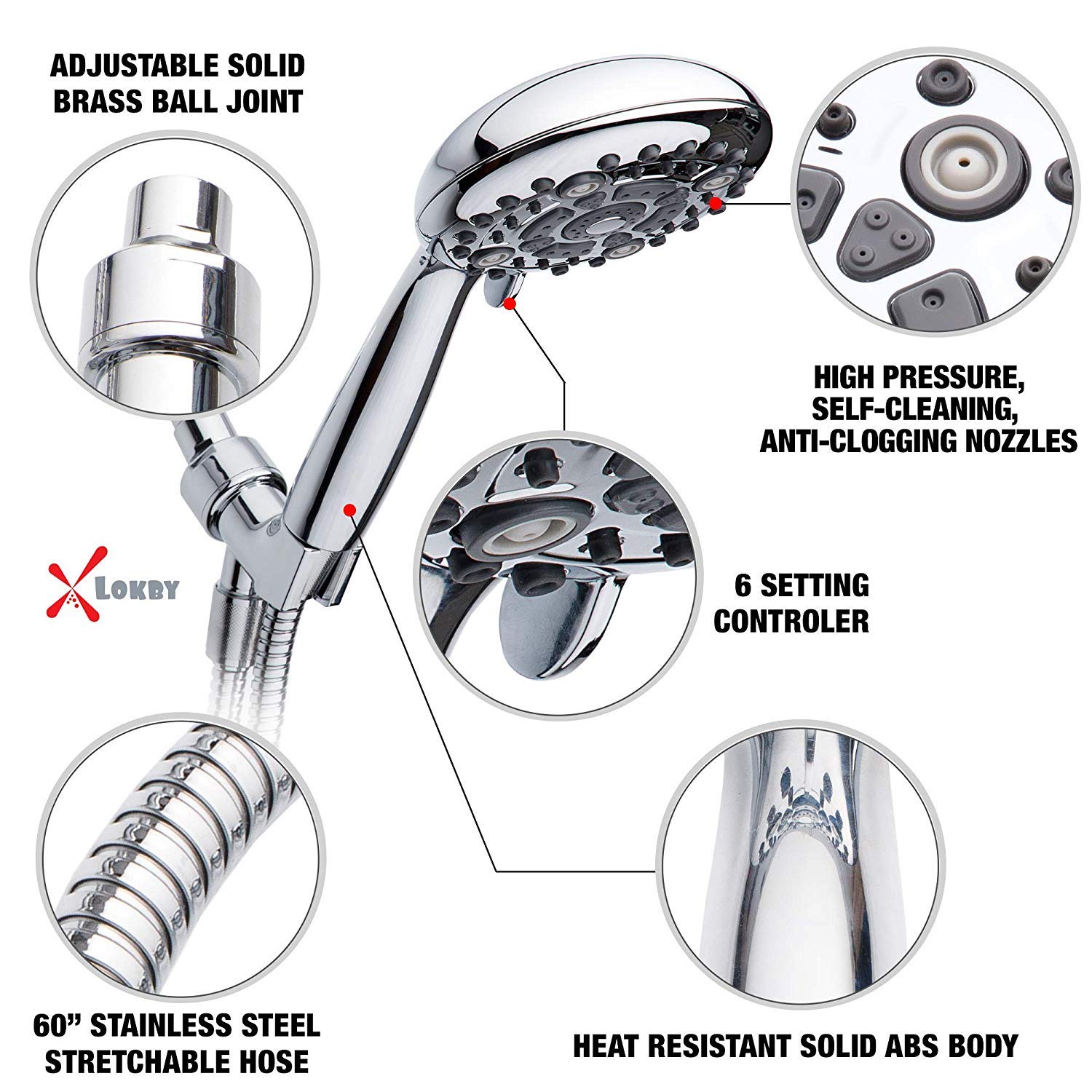 ADJUSTABLE SOLID BRASS BALL JOINT

HIGH PRESSURE, SELF-CLEANING, ANTI-CLOGGING NOZZLES

LOKBY

6 SETTING CONTROLER

60” STAINLESS STEEL STRETCHABLE HOSE

HEAT RESISTANT SOLID ABS BODY