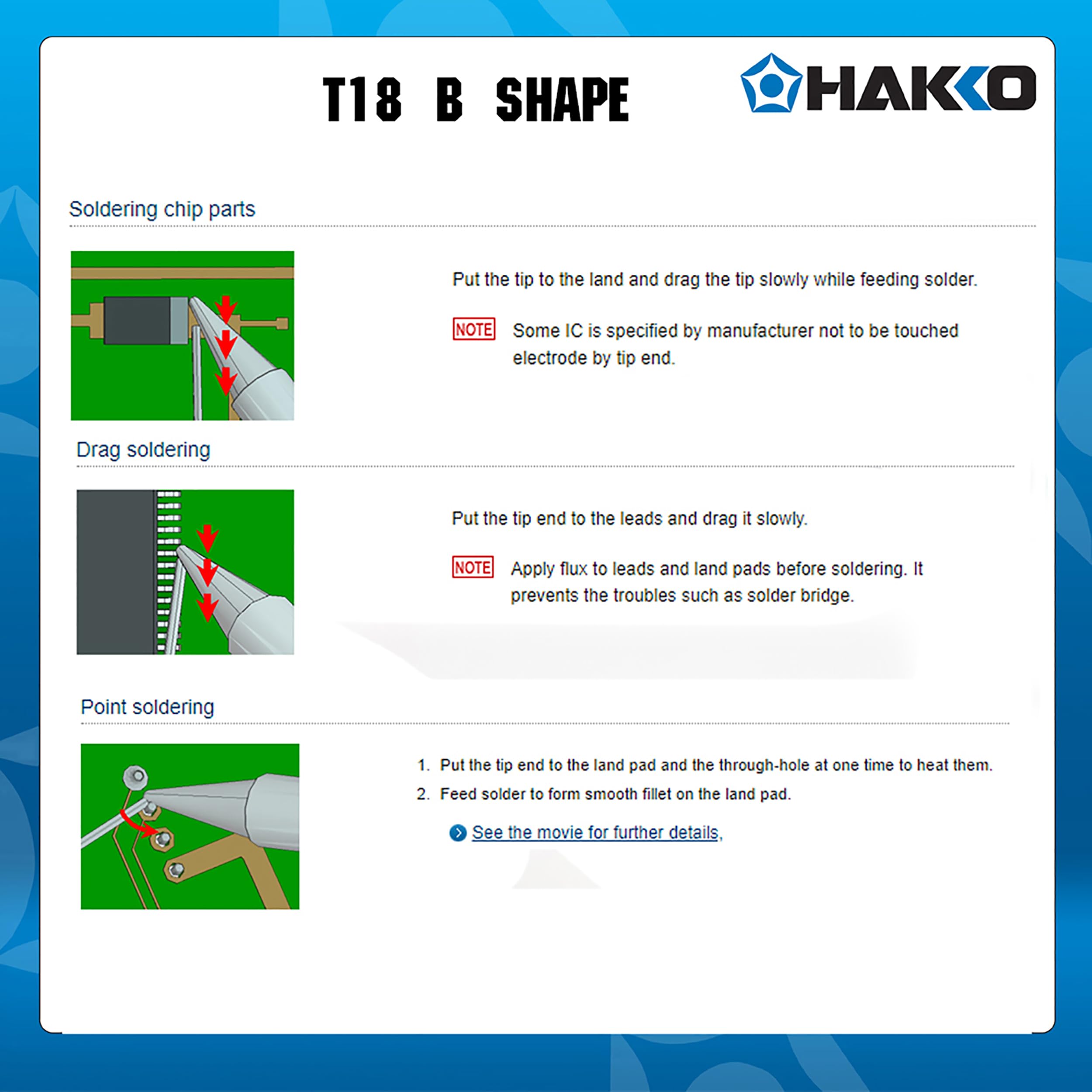 T18 B SHAPE

HAKKO

Soldering chip parts

Put the tip to the land and drag the tip slowly while feeding solder.

NOTE Some IC is specified by manufacturer not to be touched electrode by tip end.

Drag soldering

Put the tip end to the leads and drag it slowly.

NOTE Apply flux to leads and land pads before soldering. It prevents the troubles such as solder bridge.

Point soldering

1. Put the tip end to the land pad and the through-hole at one time to heat them.
2. Feed solder to form smooth fillet on the land pad.

See the movie for further details,