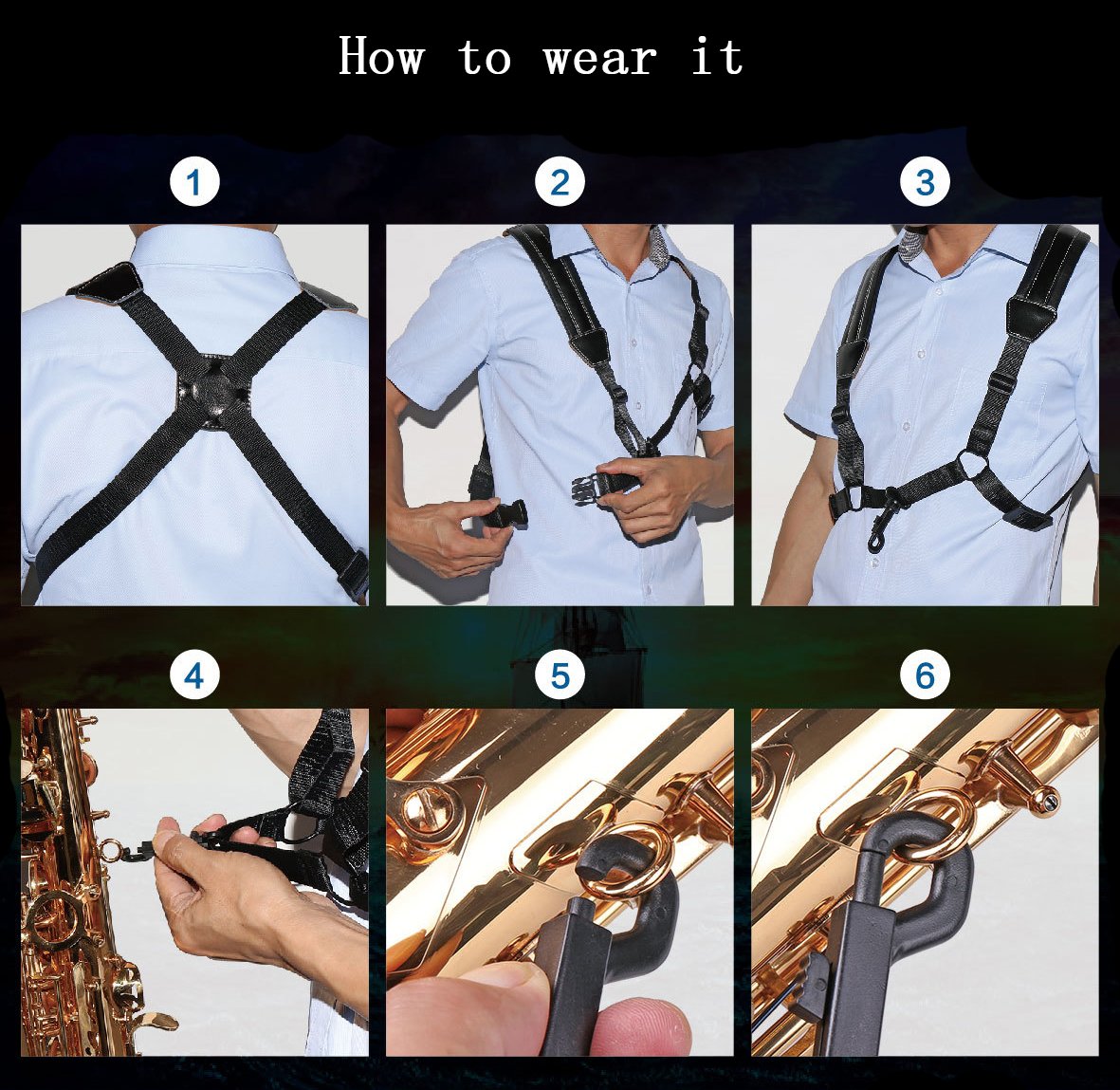 How to wear it

1

2

3

4

5

6