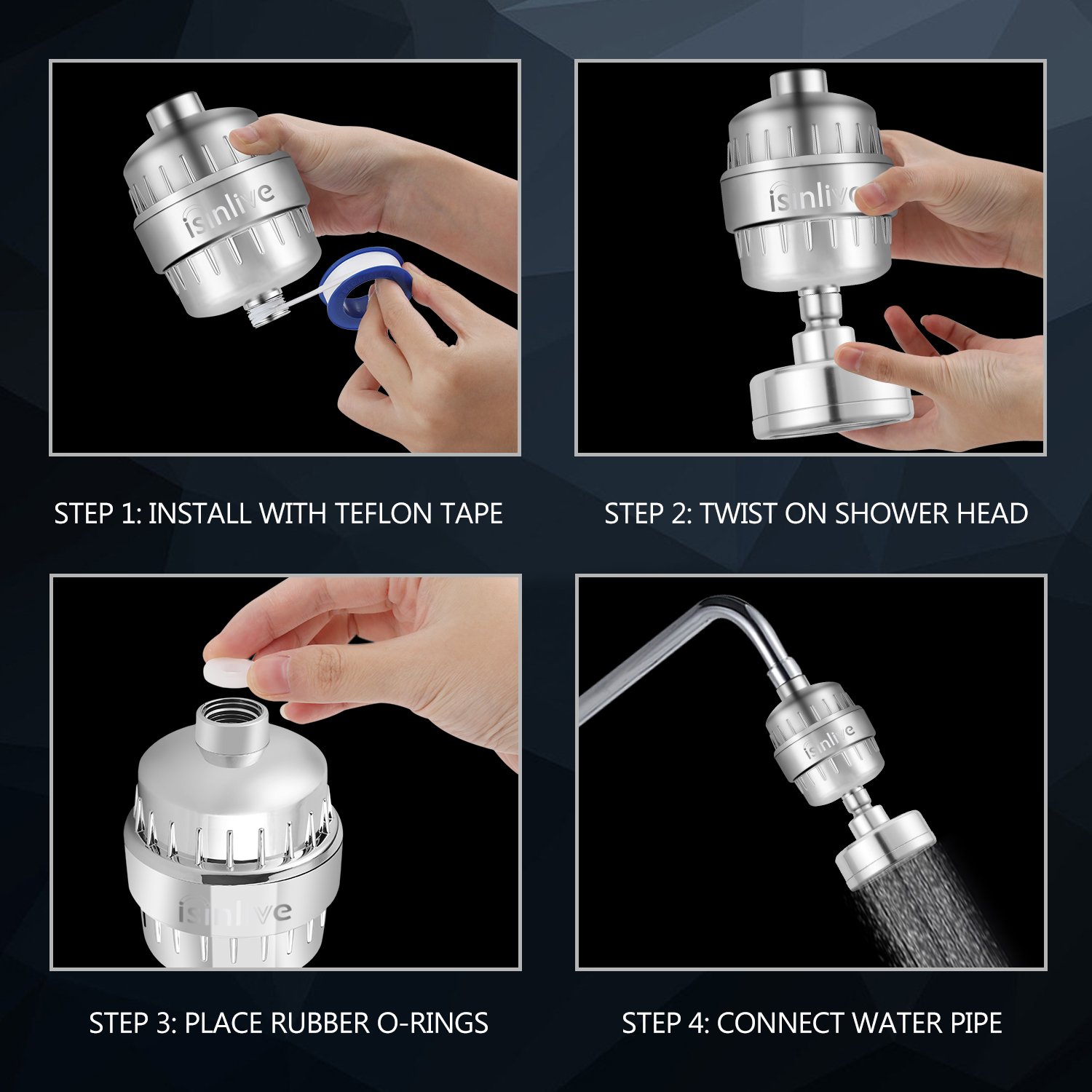 isinlive

STEP 1: INSTALL WITH TEFLON TAPE

isinlive

STEP 2: TWIST ON SHOWER HEAD

isinlive

STEP 3: PLACE RUBBER O-RINGS

isinlive

STEP 4: CONNECT WATER PIPE