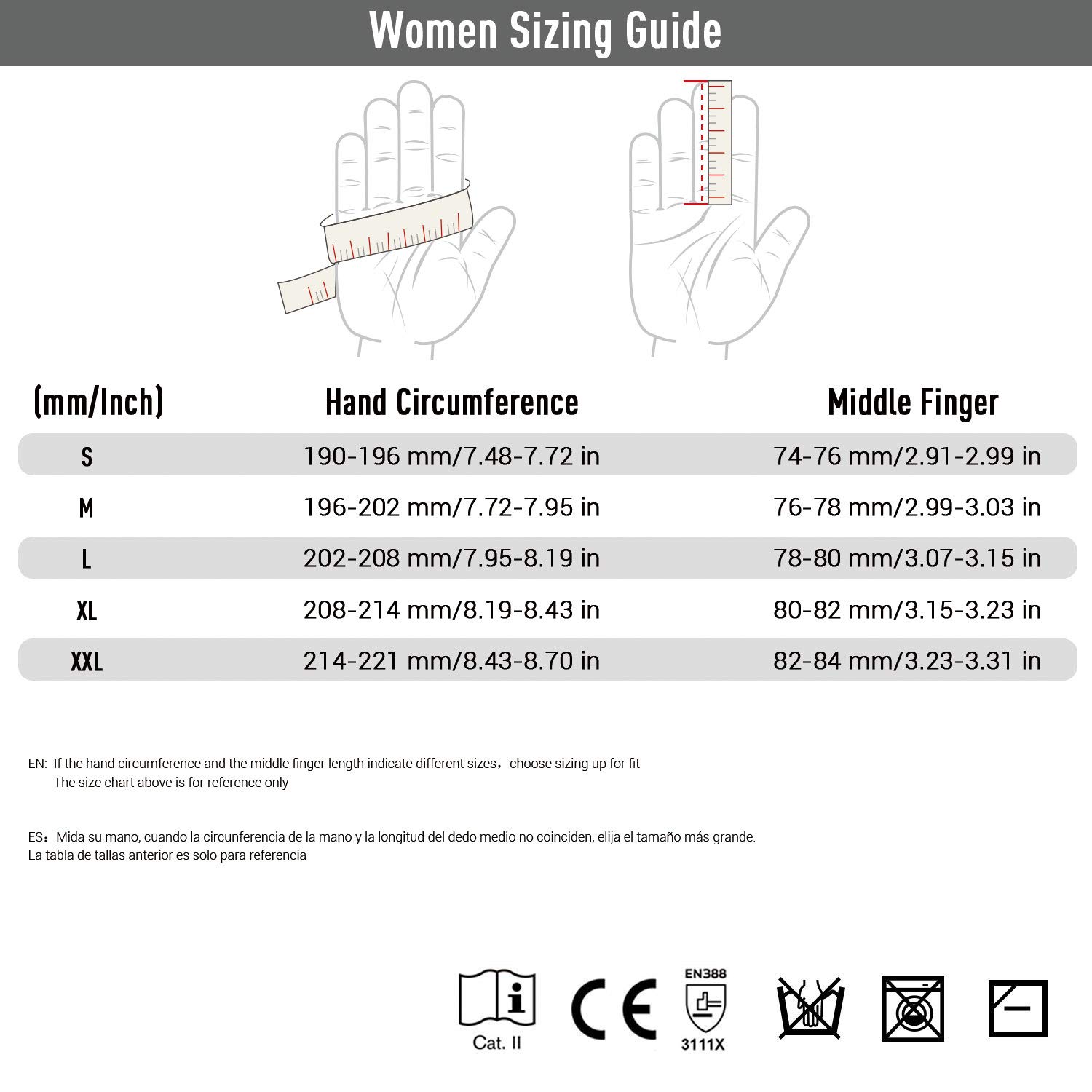 Women Sizing Guide

| (mm/Inch) | Hand Circumference | Middle Finger |
|---|---|---|
| S | 190-196 mm/7.48-7.72 in | 74-76 mm/2.91-2.99 in |
| M | 196-202 mm/7.72-7.95 in | 76-78 mm/2.99-3.03 in |
| L | 202-208 mm/7.95-8.19 in | 78-80 mm/3.07-3.15 in |
| XL | 208-214 mm/8.19-8.43 in | 80-82 mm/3.15-3.23 in |
| XXL | 214-221 mm/8.43-8.70 in | 82-84 mm/3.23-3.31 in |

EN: If the hand circumference and the middle finger length indicate different sizes，choose sizing up for fit
The size chart above is for reference only

ES：Mida su mano, cuando la circunferencia de la mano y la longitud del dedo medio no coinciden, elija el tamaño más grande.
La tabla de tallas anterior es solo para referencia

Cat. II

CE

EN388
3111X