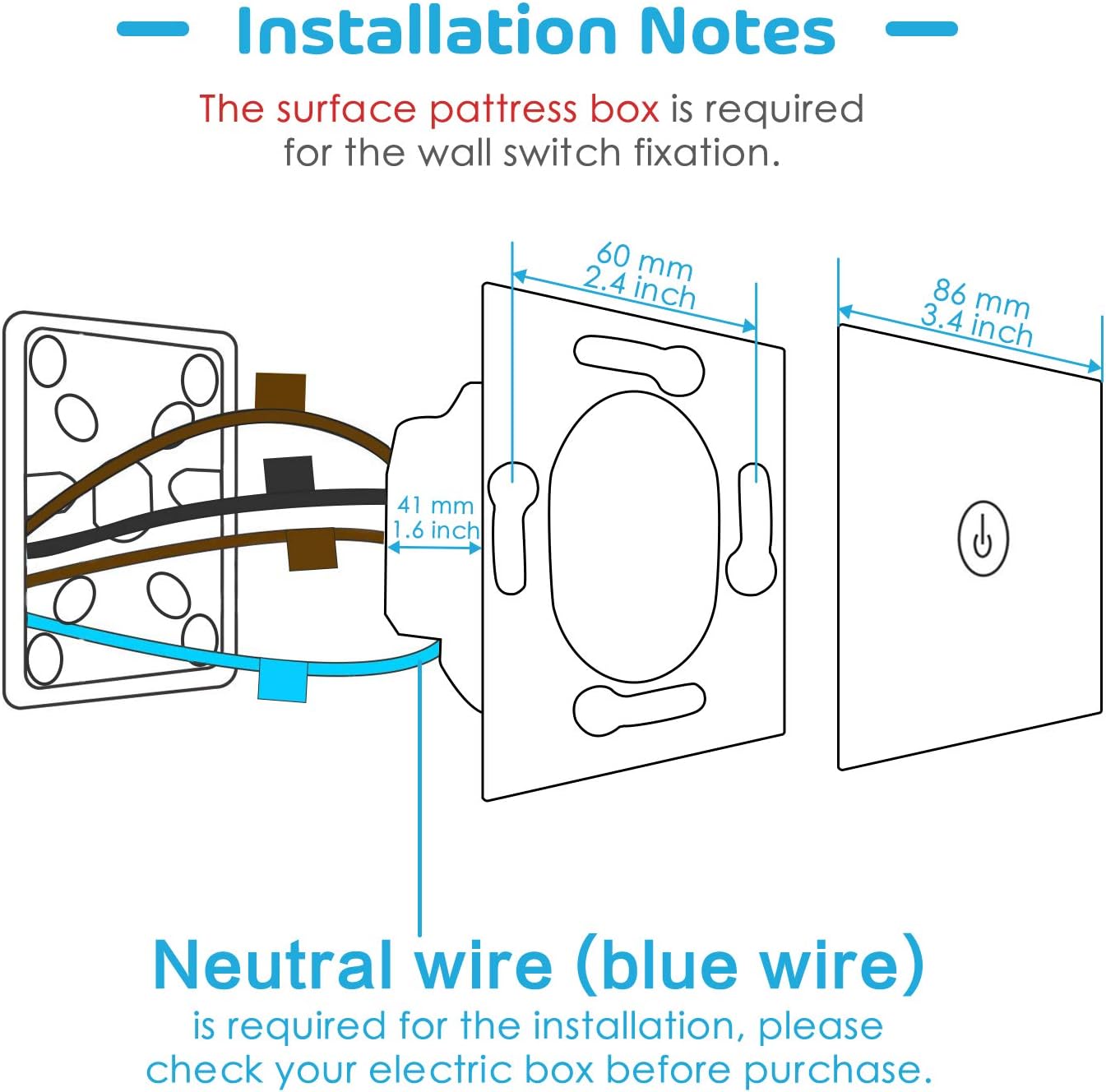 Installation Notes

The surface pattress box is required for the wall switch fixation.

60 mm
2.4 inch

86 mm
3.4 inch

41 mm
1.6 inch

Neutral wire (blue wire)
is required for the installation, please check your electric box before purchase.