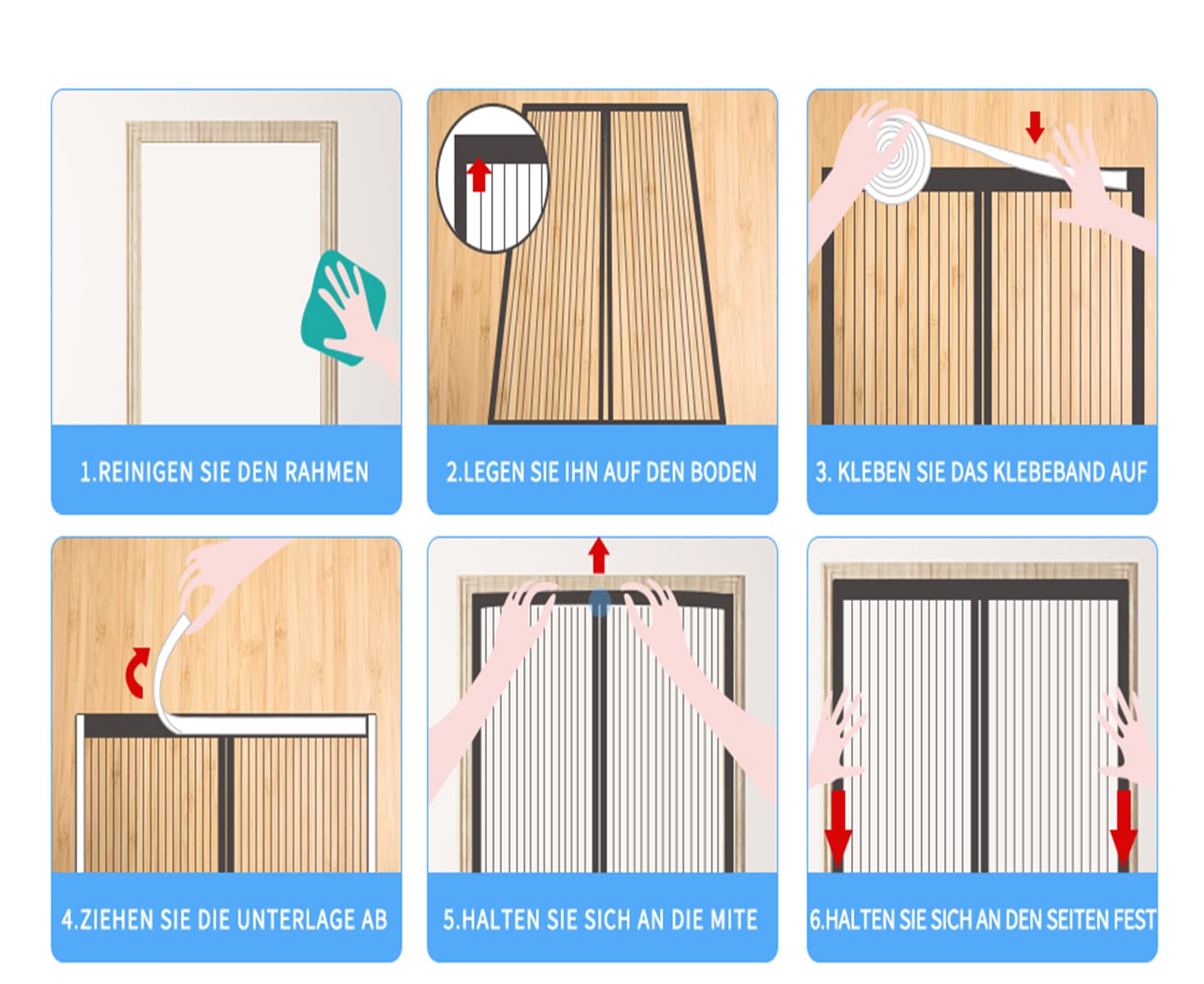 1.REINIGEN SIE DEN RAHMEN

2.LEGEN SIE IHN AUF DEN BODEN

3. KLEBEN SIE DAS KLEBEBAND AUF

4.ZIEHEN SIE DIE UNTERLAGE AB

5.HALTEN SIE SICH AN DIE MITE

6.HALTEN SIE SICH AN DEN SEITEN FEST