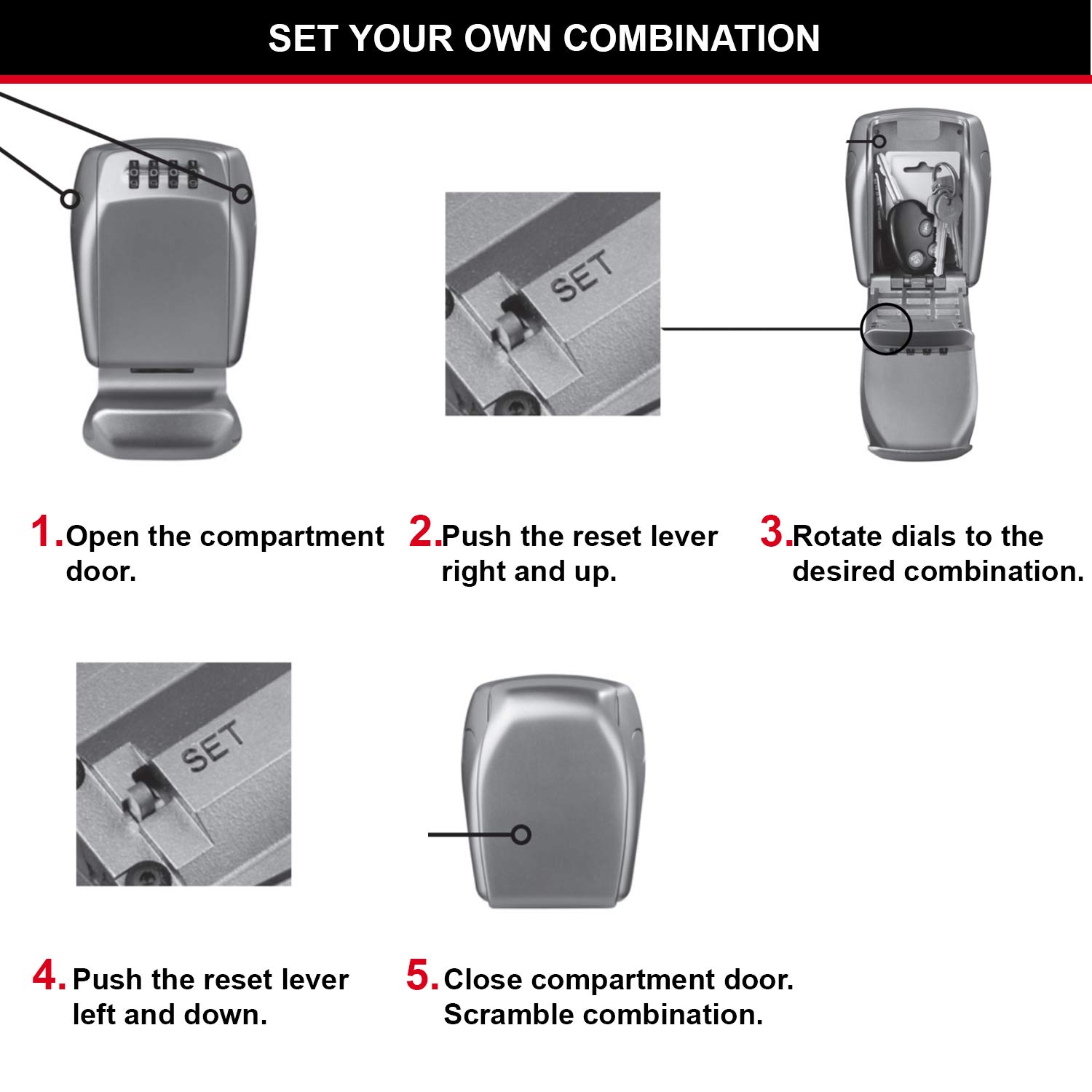 SET YOUR OWN COMBINATION

SET

1. Open the compartment door.

2. Push the reset lever right and up.

3. Rotate dials to the desired combination.

SET

4. Push the reset lever left and down.

5. Close compartment door. Scramble combination.