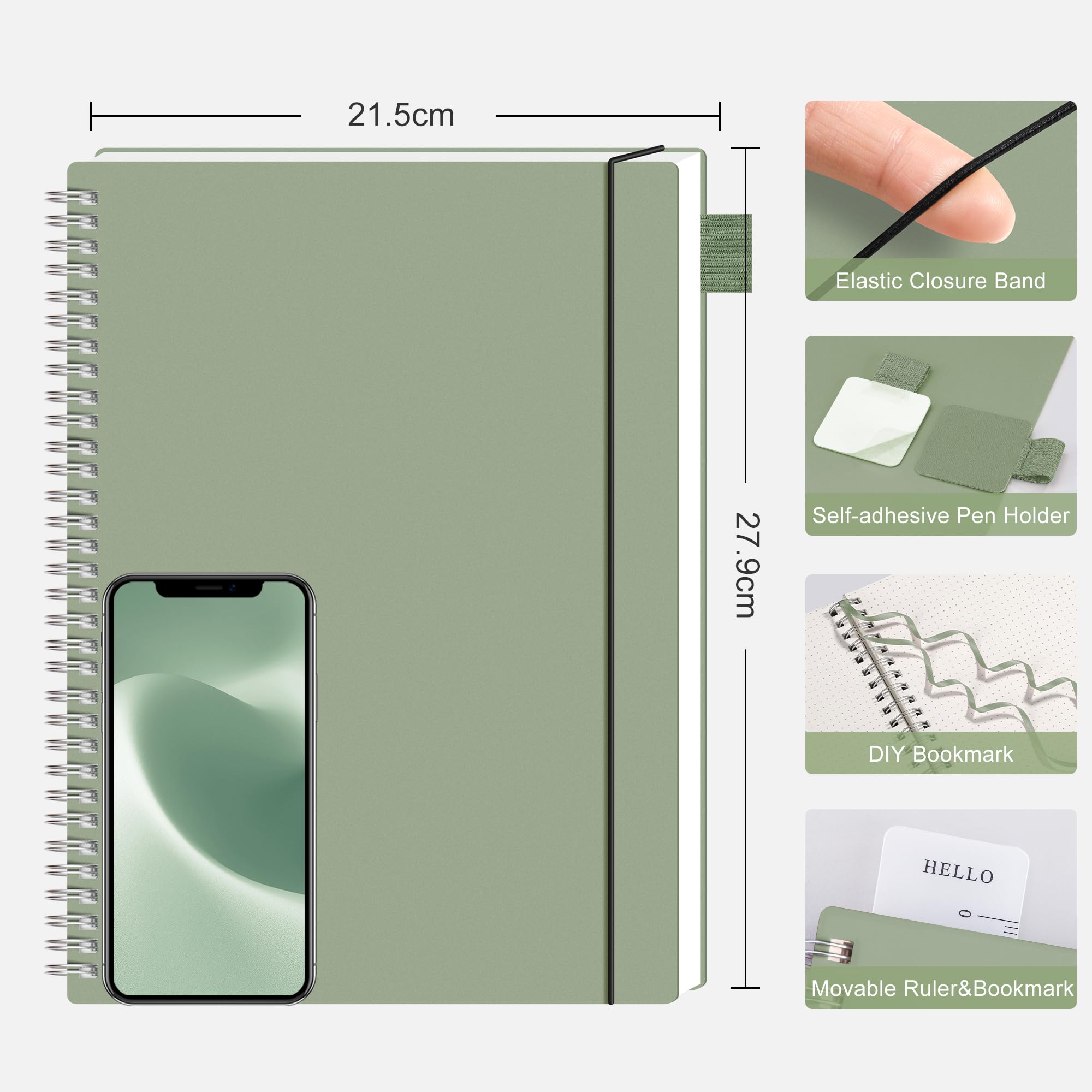 21.5cm

27.9cm

Elastic Closure Band

Self-adhesive Pen Holder

DIY Bookmark

HELLO

0

Movable Ruler&Bookmark