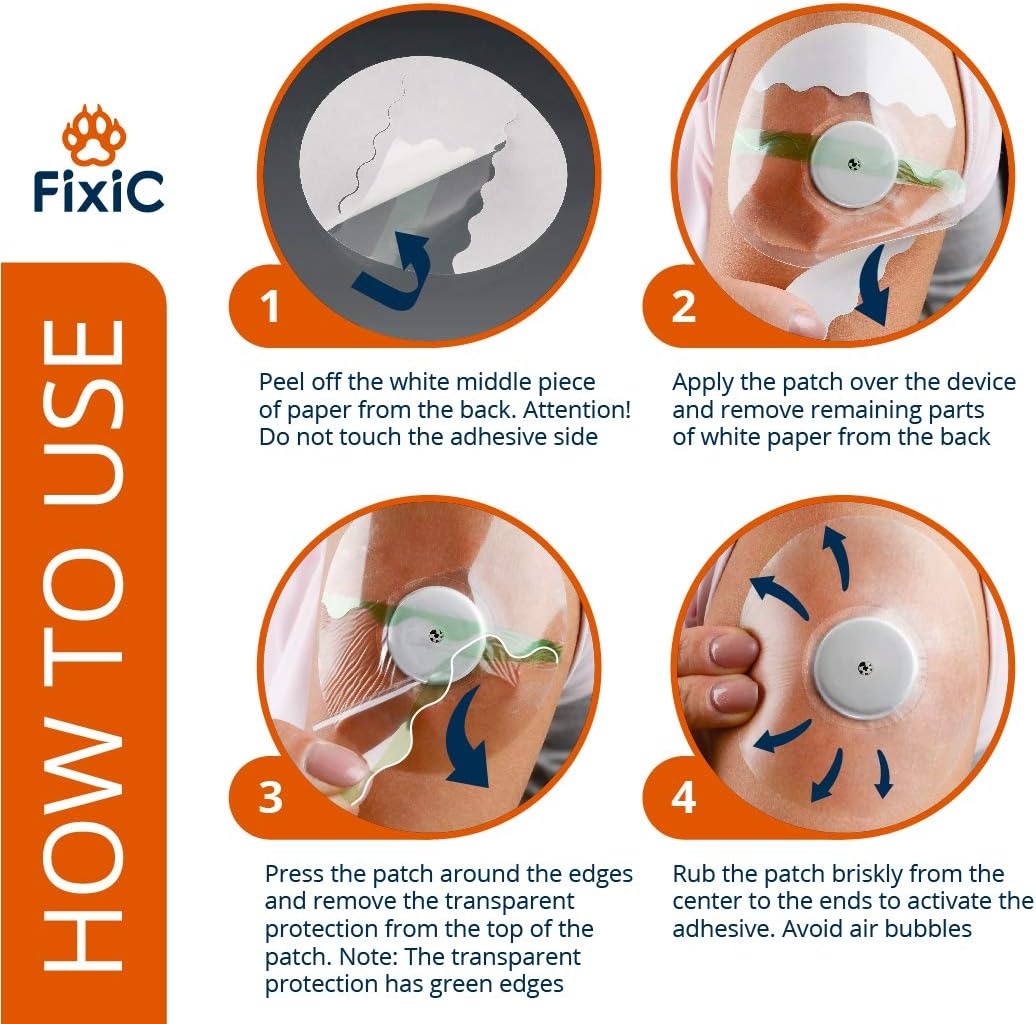 FixiC

HOW TO USE

1

Peel off the white middle piece of paper from the back. Attention! Do not touch the adhesive side

2

Apply the patch over the device and remove remaining parts of white paper from the back

3

Press the patch around the edges and remove the transparent protection from the top of the patch. Note: The transparent protection has green edges

4

Rub the patch briskly from the center to the ends to activate the adhesive. Avoid air bubbles