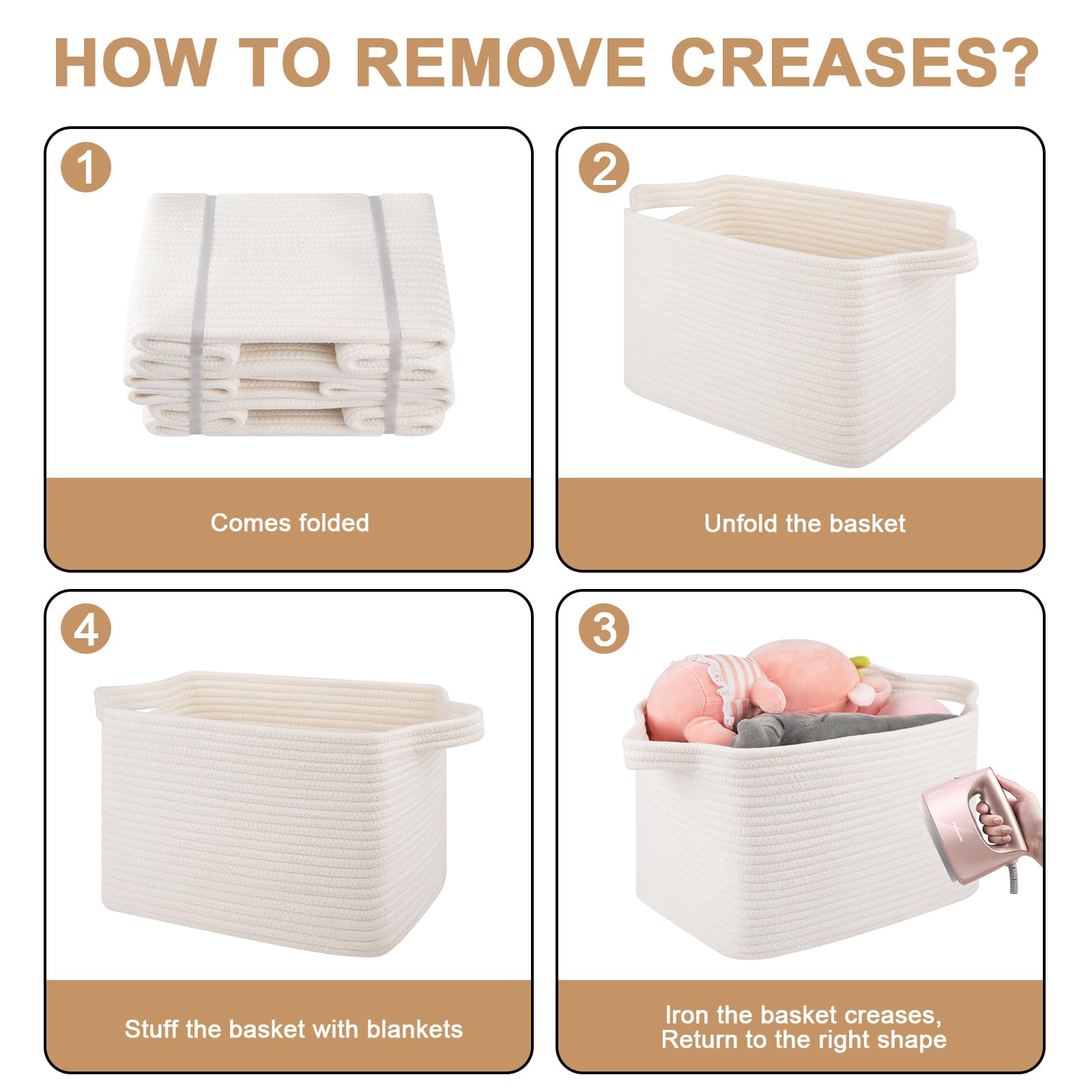 HOW TO REMOVE CREASES?

1

Comes folded

2

Unfold the basket

4

Stuff the basket with blankets

3

Iron the basket creases, Return to the right shape