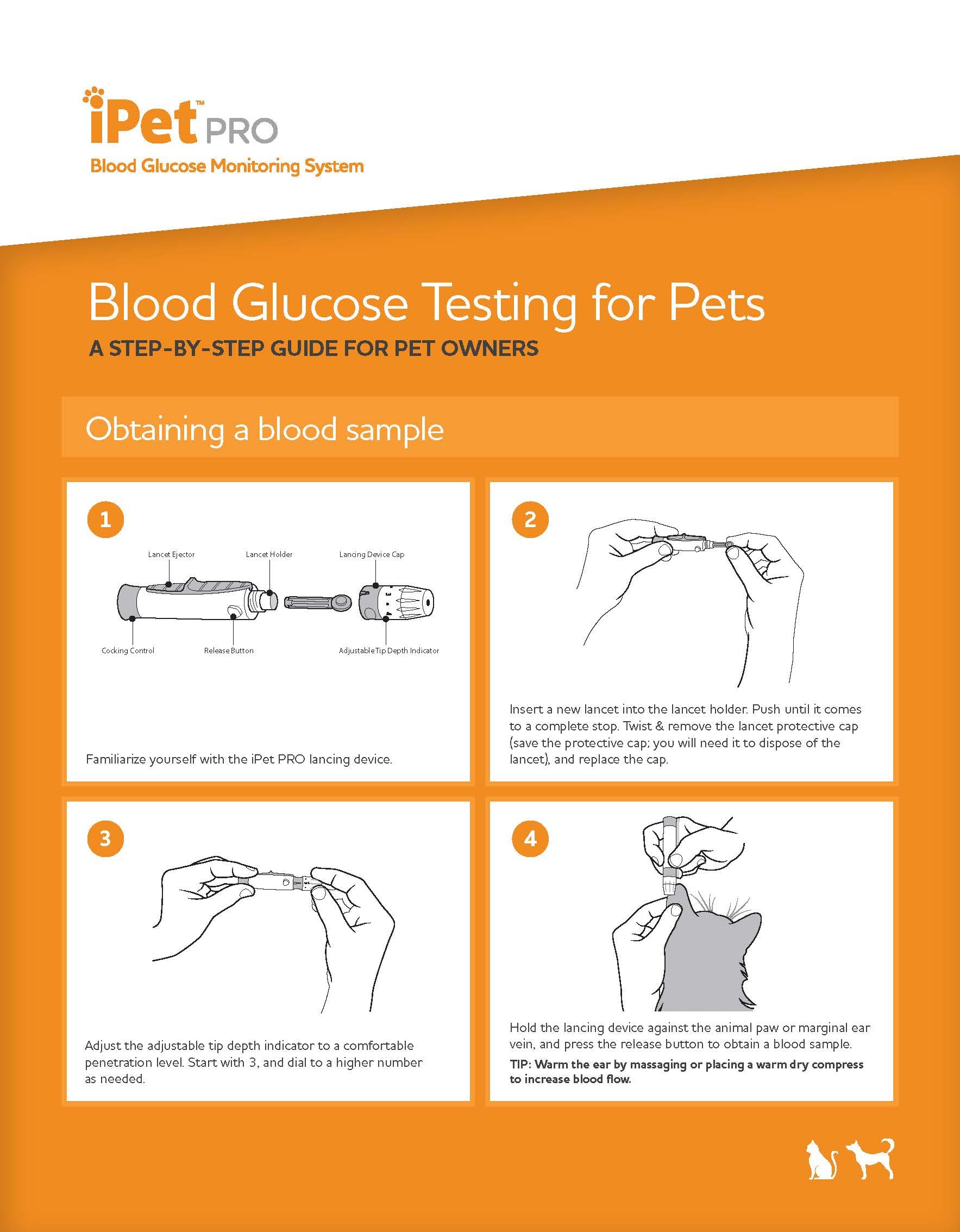 iPet™ PRO
Blood Glucose Monitoring System

Blood Glucose Testing for Pets
A STEP-BY-STEP GUIDE FOR PET OWNERS

Obtaining a blood sample

1

Lancet Ejector
Lancet Holder
Lancing Device Cap
Cocking Control
Release Button
Adjustable Tip Depth Indicator

Familiarize yourself with the iPet PRO lancing device.

2

Insert a new lancet into the lancet holder. Push until it comes to a complete stop. Twist & remove the lancet protective cap (save the protective cap; you will need it to dispose of the lancet), and replace the cap.

3

Adjust the adjustable tip depth indicator to a comfortable penetration level. Start with 3, and dial to a higher number as needed.

4

Hold the lancing device against the animal paw or marginal ear vein, and press the release button to obtain a blood sample.

TIP: Warm the ear by massaging or placing a warm dry compress to increase blood flow.