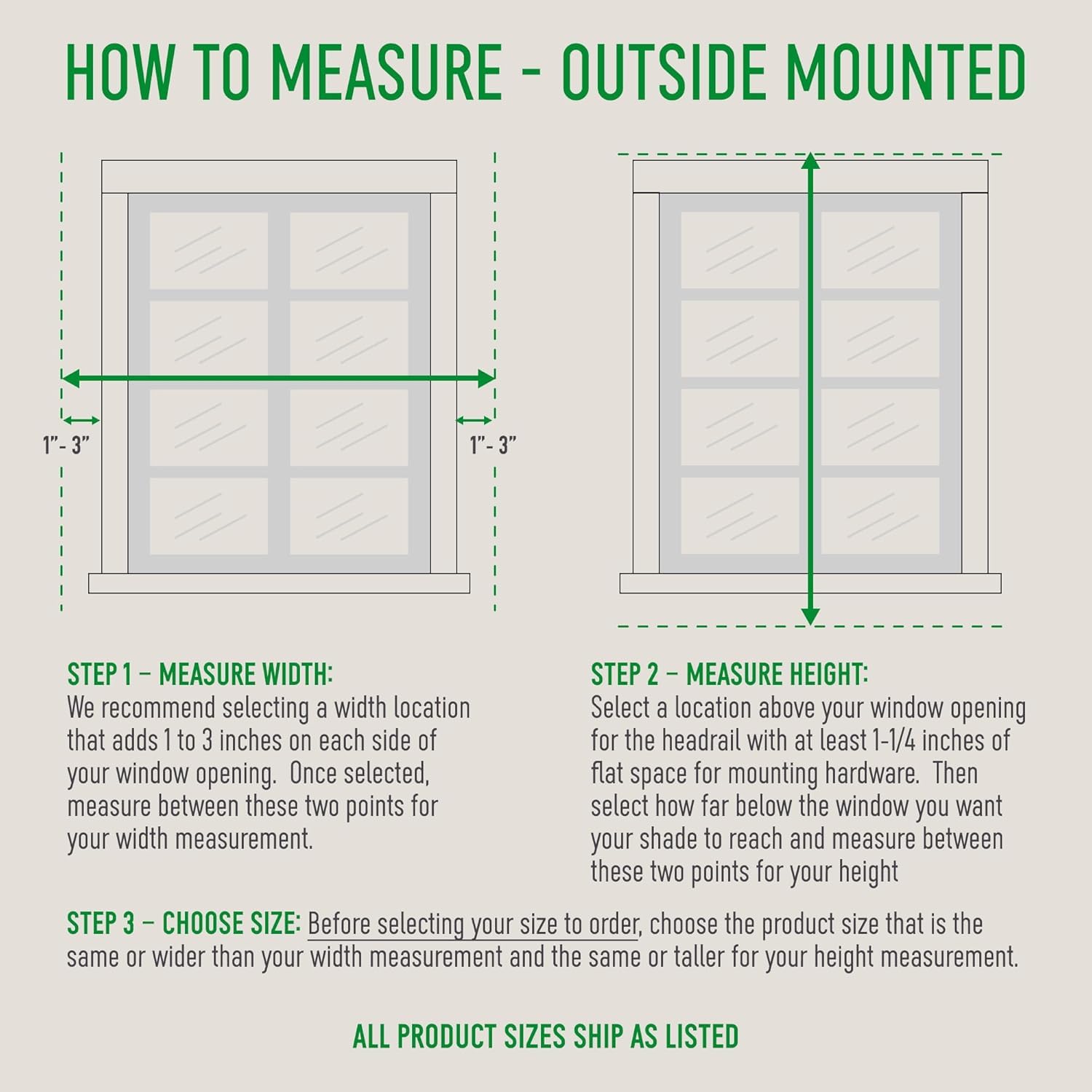 HOW TO MEASURE - OUTSIDE MOUNTED

1"- 3"

1"- 3"

STEP 1 – MEASURE WIDTH:
We recommend selecting a width location that adds 1 to 3 inches on each side of your window opening. Once selected, measure between these two points for your width measurement.

STEP 2 – MEASURE HEIGHT:
Select a location above your window opening for the headrail with at least 1-1/4 inches of flat space for mounting hardware. Then select how far below the window you want your shade to reach and measure between these two points for your height

STEP 3 – CHOOSE SIZE: Before selecting your size to order, choose the product size that is the same or wider than your width measurement and the same or taller for your height measurement.

ALL PRODUCT SIZES SHIP AS LISTED