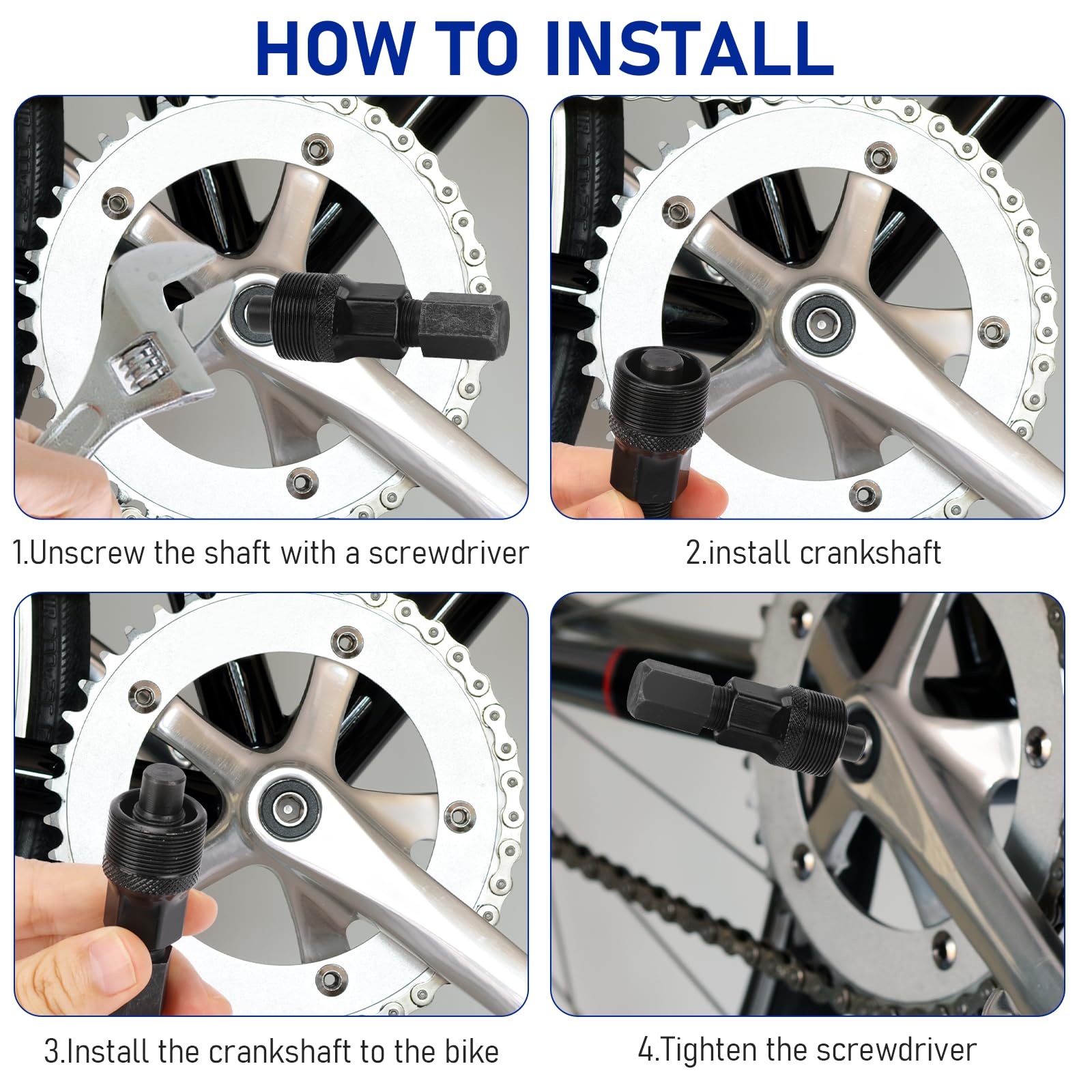 HOW TO INSTALL

1.Unscrew the shaft with a screwdriver

2.install crankshaft

3.Install the crankshaft to the bike

4.Tighten the screwdriver