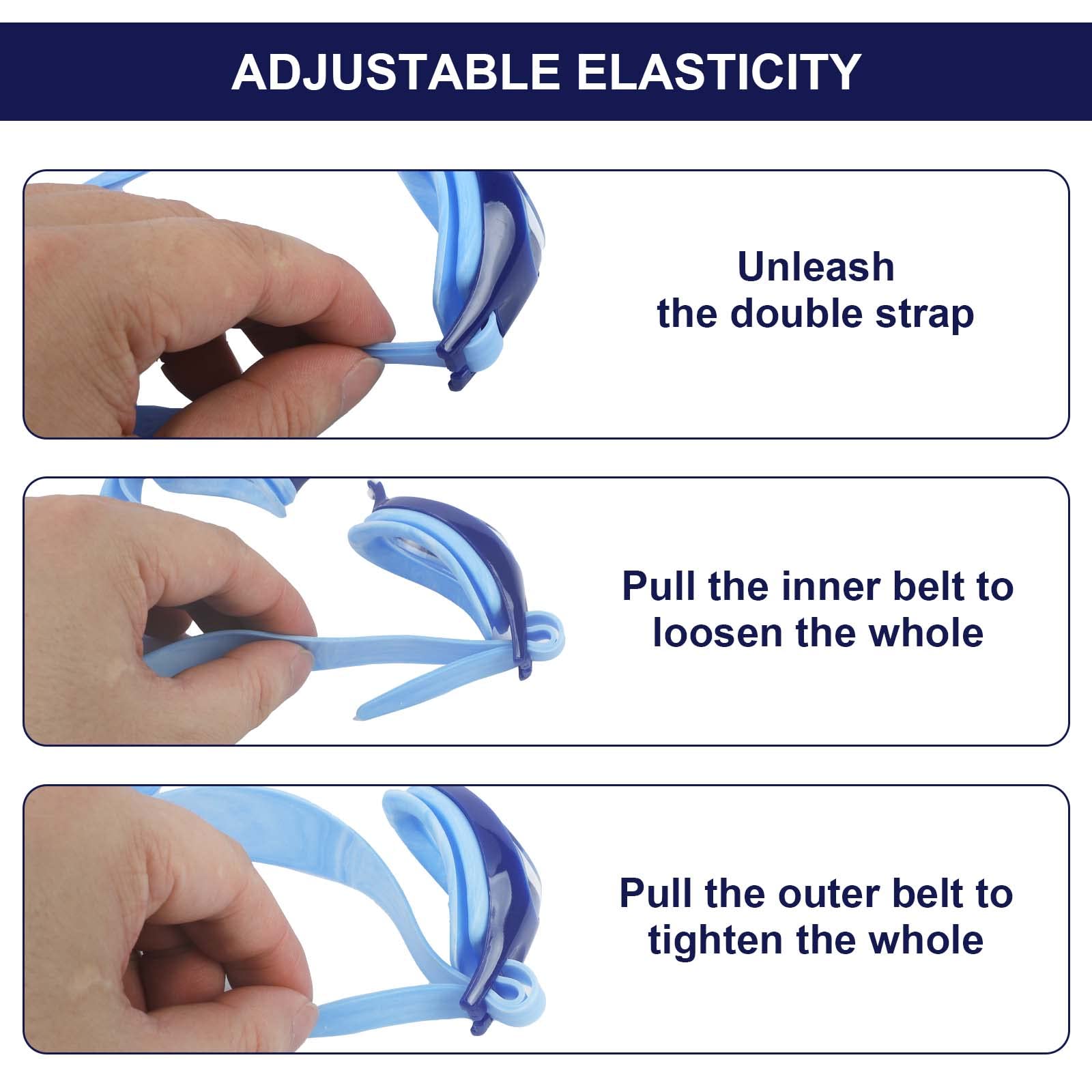 ADJUSTABLE ELASTICITY

Unleash
the double strap

Pull the inner belt to
loosen the whole

Pull the outer belt to
tighten the whole