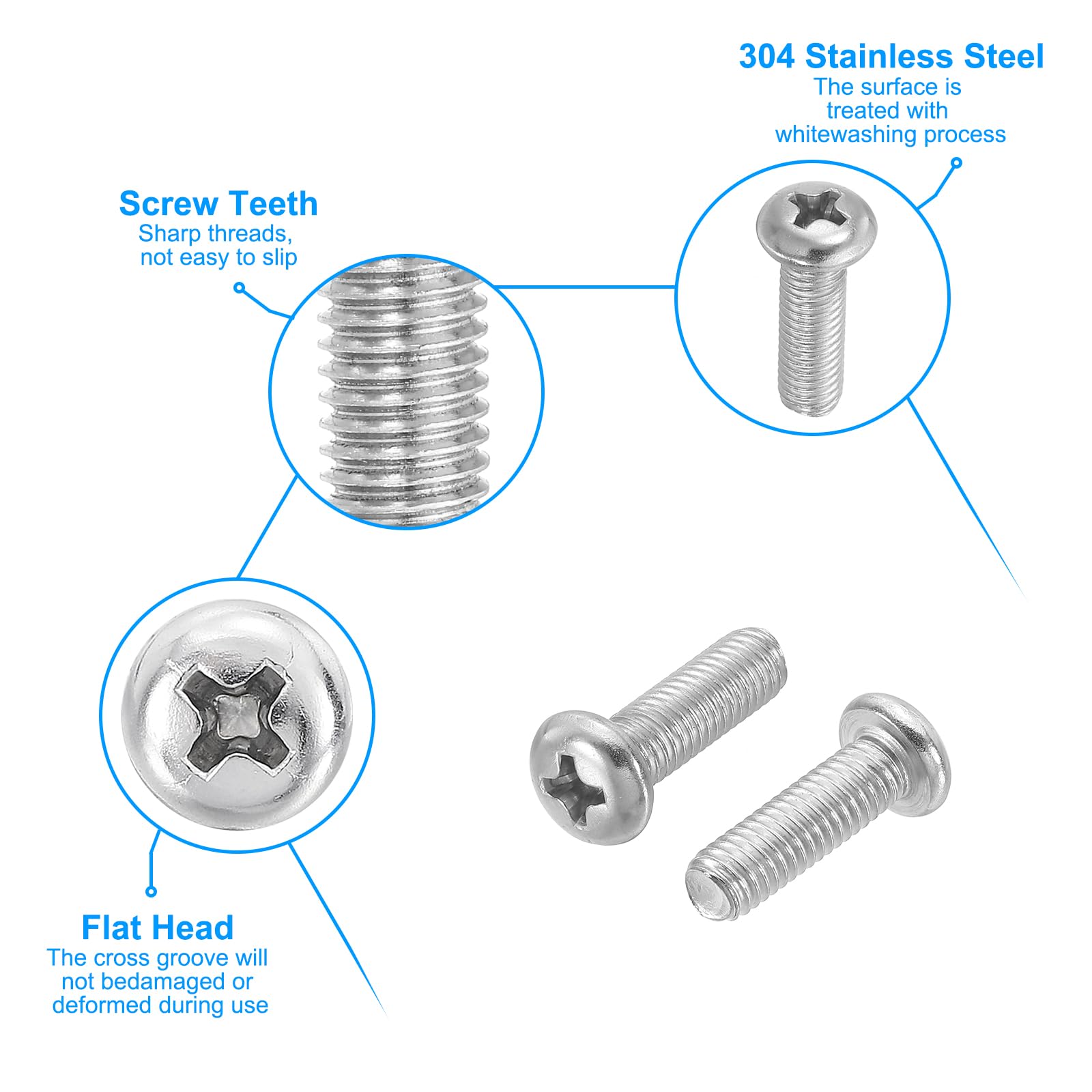 304 Stainless Steel
The surface is treated with whitewashing process

Screw Teeth
Sharp threads, not easy to slip

Flat Head
The cross groove will not bedamaged or deformed during use