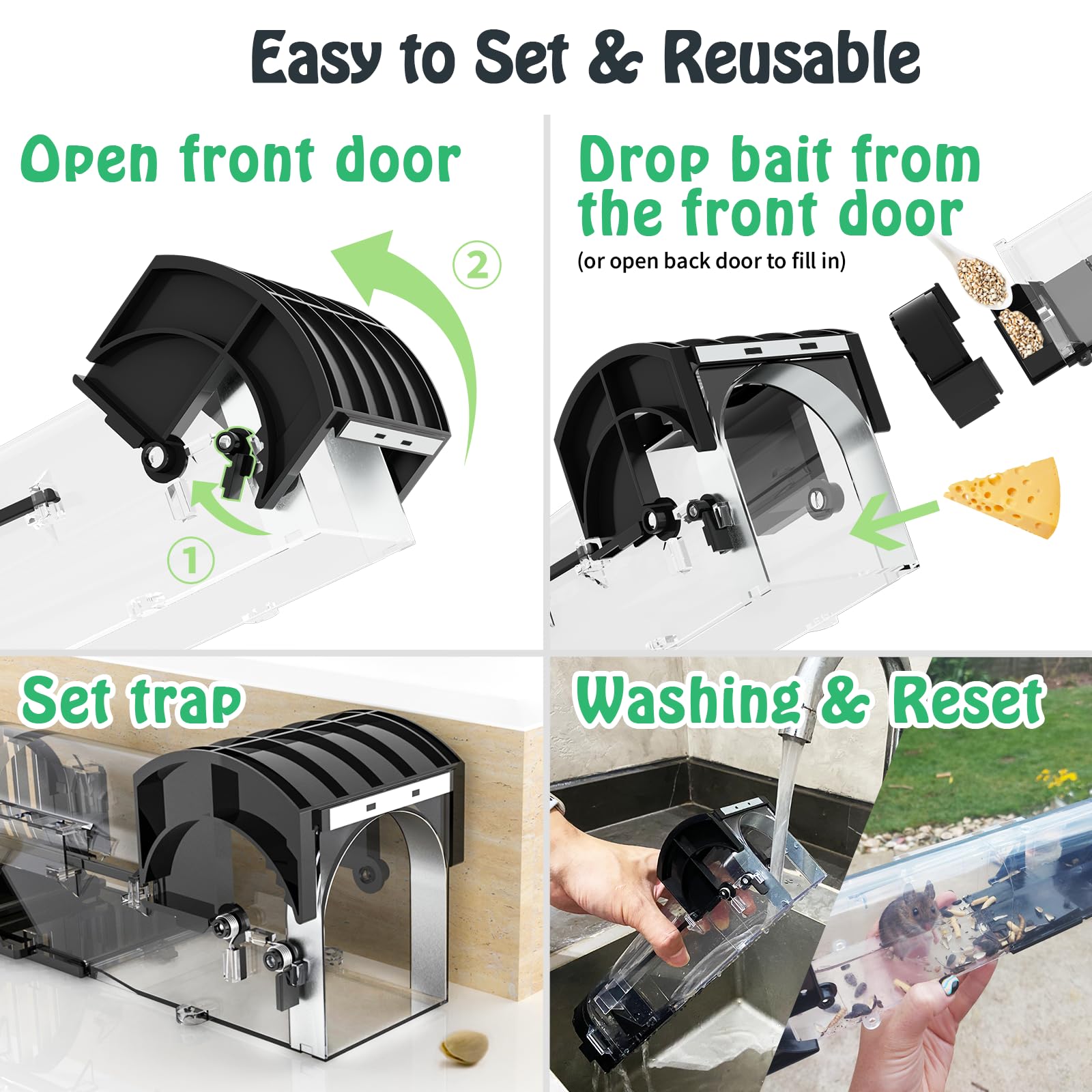 Easy to Set & Reusable

Open front door

②

①

Drop bait from the front door
(or open back door to fill in)

Set trap

Washing & Reset