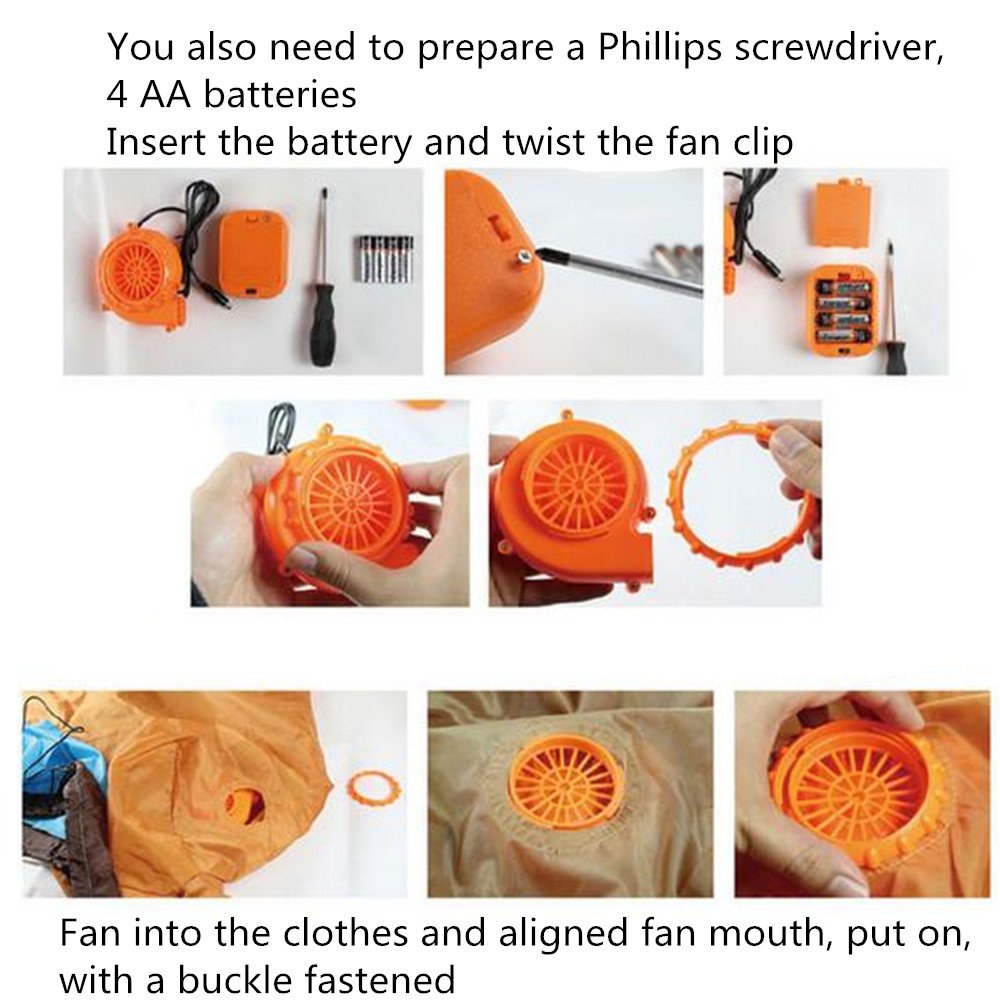 You also need to prepare a Phillips screwdriver, 4 AA batteries
Insert the battery and twist the fan clip

Fan into the clothes and aligned fan mouth, put on, with a buckle fastened