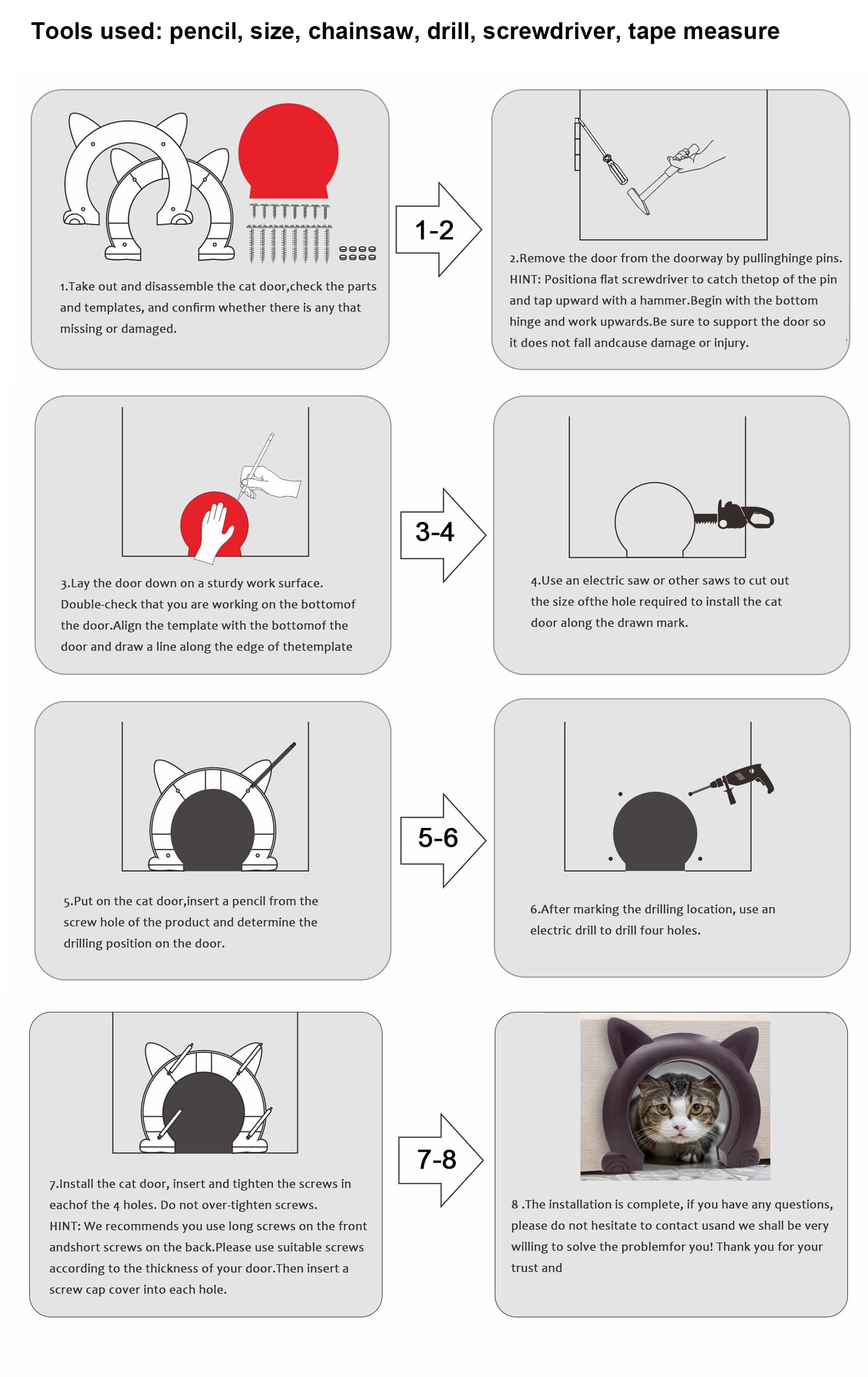 Tools used: pencil, size, chainsaw, drill, screwdriver, tape measure

1.Take out and disassemble the cat door,check the parts and templates, and confirm whether there is any that missing or damaged.

1-2

2.Remove the door from the doorway by pullinghinge pins. HINT: Positiona flat screwdriver to catch thetop of the pin and tap upward with a hammer.Begin with the bottom hinge and work upwards.Be sure to support the door so it does not fall andcause damage or injury.

3.Lay the door down on a sturdy work surface. Double-check that you are working on the bottomof the door.Align the template with the bottomof the door and draw a line along the edge of thetemplate

3-4

4.Use an electric saw or other saws to cut out the size ofthe hole required to install the cat door along the drawn mark.

5.Put on the cat door,insert a pencil from the screw hole of the product and determine the drilling position on the door.

5-6

6.After marking the drilling location, use an electric drill to drill four holes.

7.Install the cat door, insert and tighten the screws in eachof the 4 holes. Do not over-tighten screws. HINT: We recommends you use long screws on the front andshort screws on the back.Please use suitable screws according to the thickness of your door.Then insert a screw cap cover into each hole.

7-8

8 .The installation is complete, if you have any questions, please do not hesitate to contact usand we shall be very willing to solve the problemfor you! Thank you for your trust and