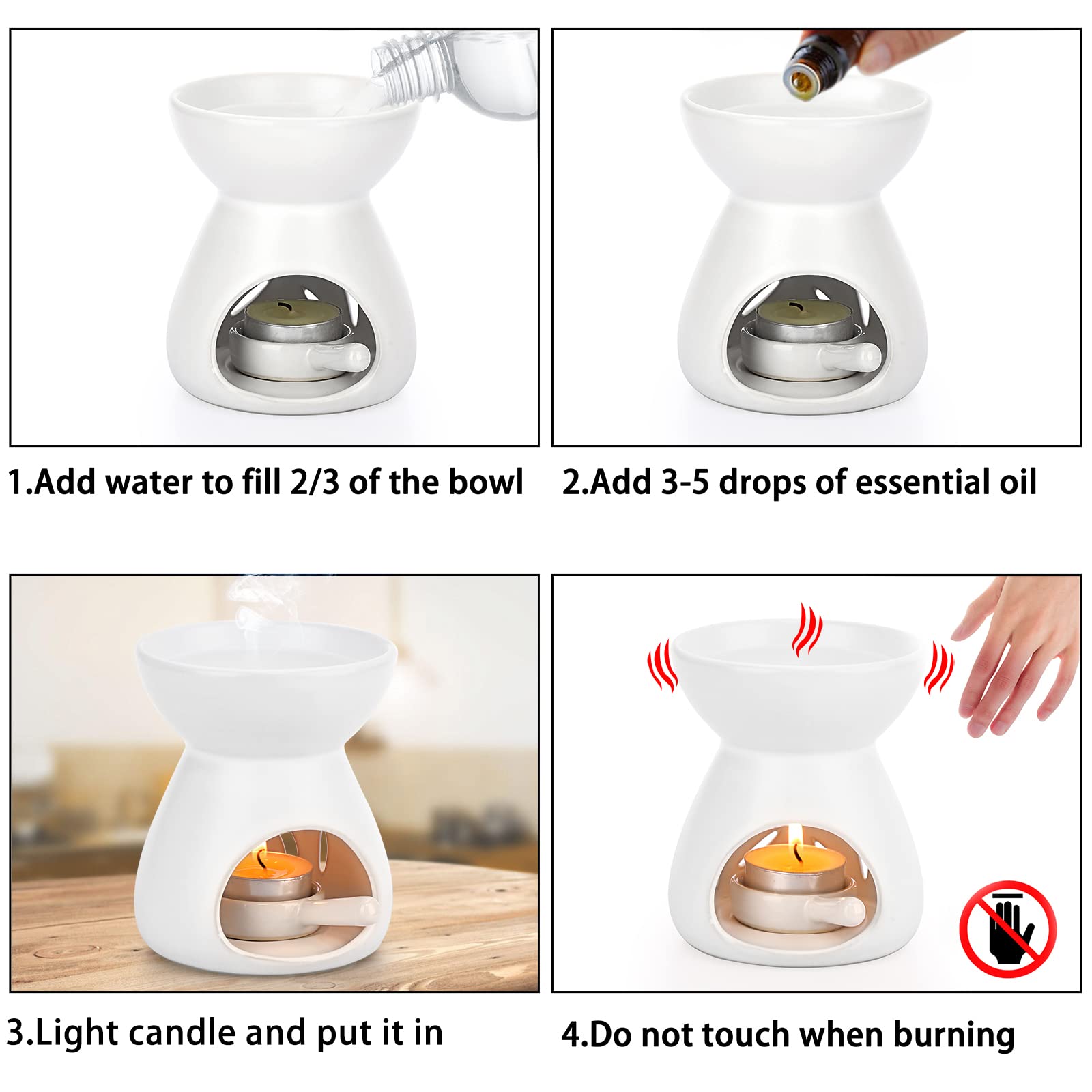 1.Add water to fill 2/3 of the bowl

2.Add 3-5 drops of essential oil

3.Light candle and put it in

4.Do not touch when burning